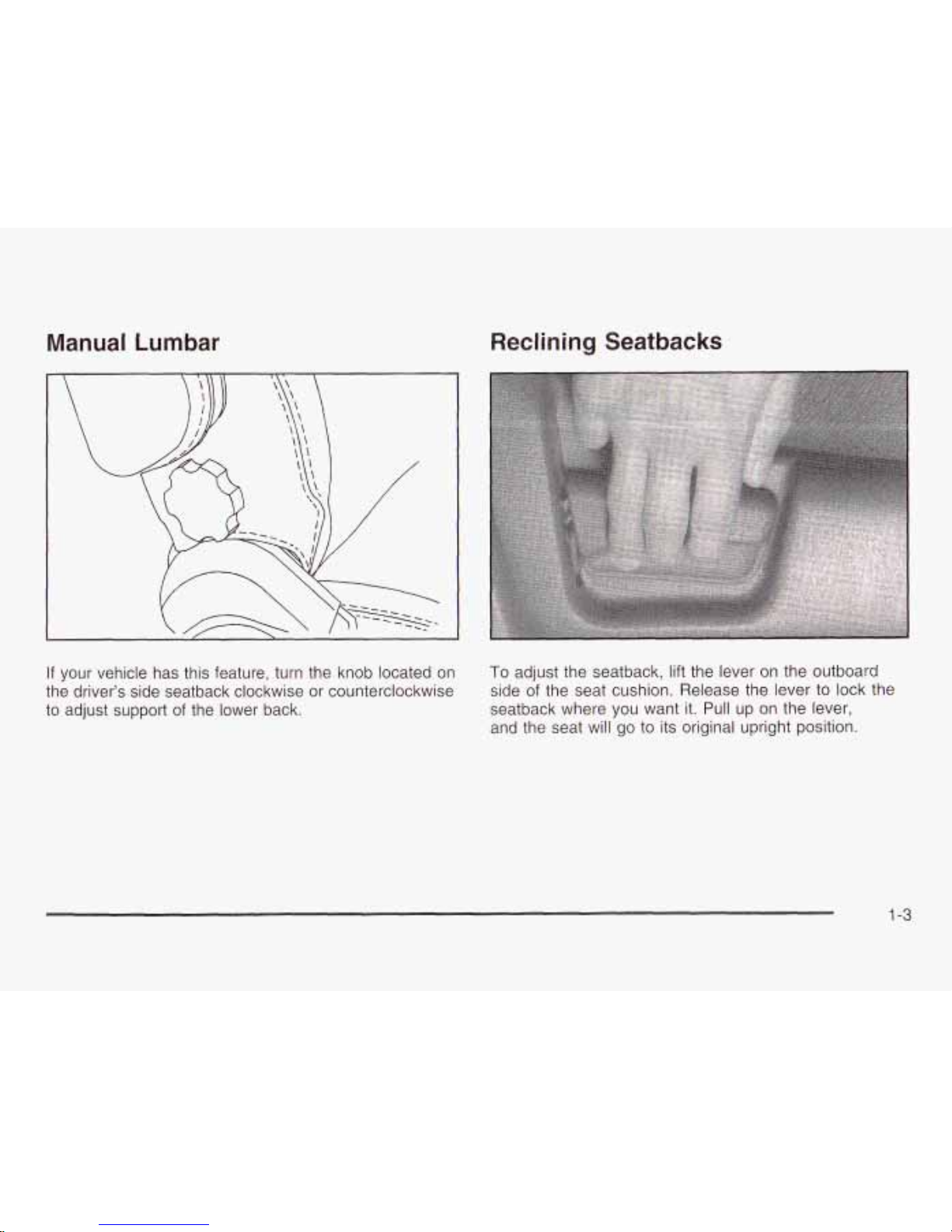 Manual Lumbar

If your vehicle has this feature, turn the knob located on the driver's side seatback clockwise or counterclockwise to adjust support of the lower back.

Reclining Seatbacks

To adjust the seatback, lift the lever on the outboard side of the seat cushion. Release the lever to lock the seatback where you want it. Pull up on the lever, and the seat will go to its original upright position.

1-3