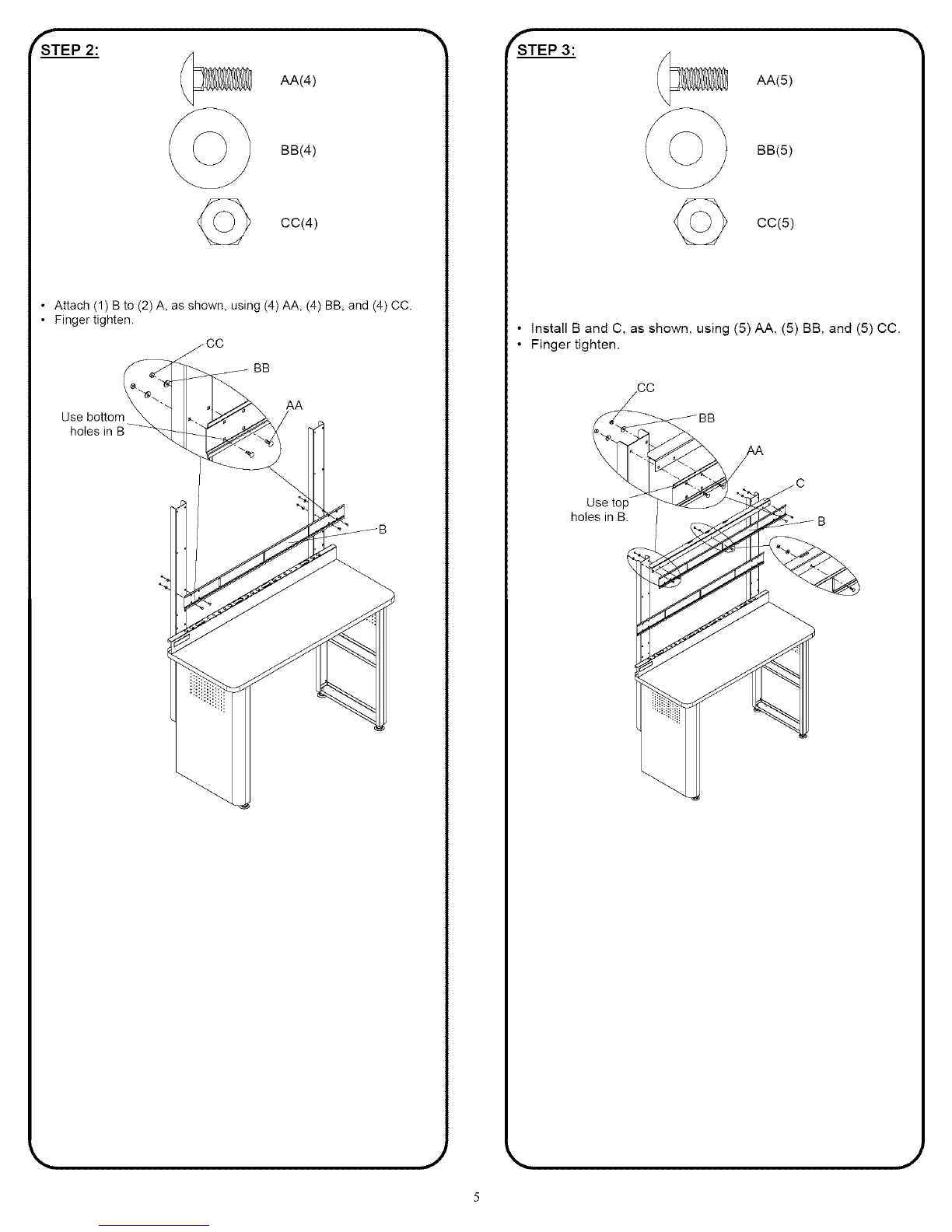 STEP 2:

AA(4)

BB(4)

CC(4)

• Attach (1) B to (2) A, as shown, using (4) AA, (4) BB, and (4) CC.
• Finger tighten.

CC

BB

AA

Use bottom holes in B

B

STEP 3:

AA(5)

BB(5)

CC(5)

• Install B and C, as shown, using (5) AA, (5) BB, and (5) CC.
• Finger tighten.

CC

BB

AA

C

Use top holes in B.

B

5