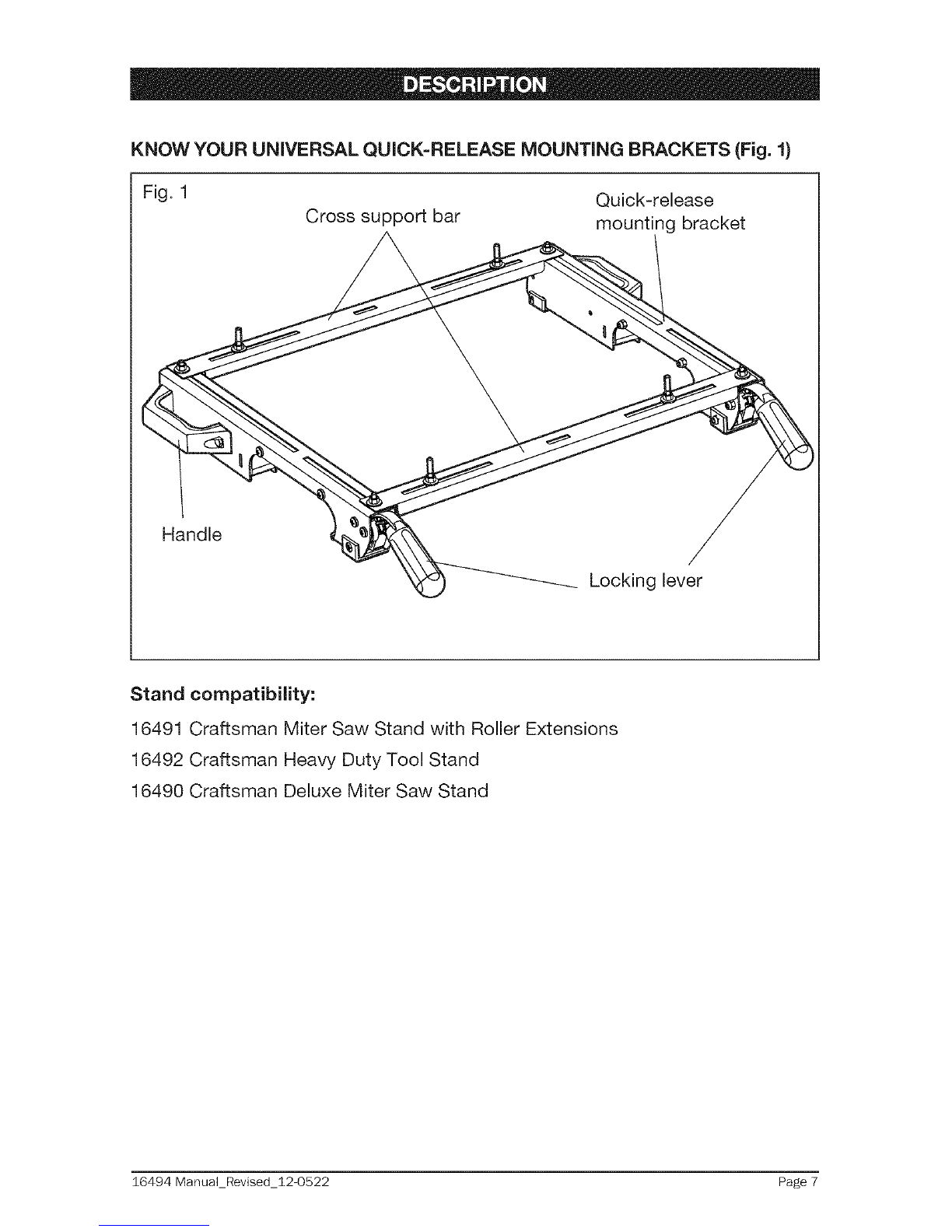 DESCRIPTION

KNOW YOUR UNIVERSAL QUICK-RELEASE MOUNTING BRACKETS (Fig. 1)

Fig. 1

Cross support bar

Quick-release mounting bracket

Handle

Locking lever

Stand compatibility:

16491 Craftsman Miter Saw Stand with Roller Extensions

16492 Craftsman Heavy Duty Tool Stand

16490 Craftsman Deluxe Miter Saw Stand

16494 Manual_Revised_12-0522

Page 7