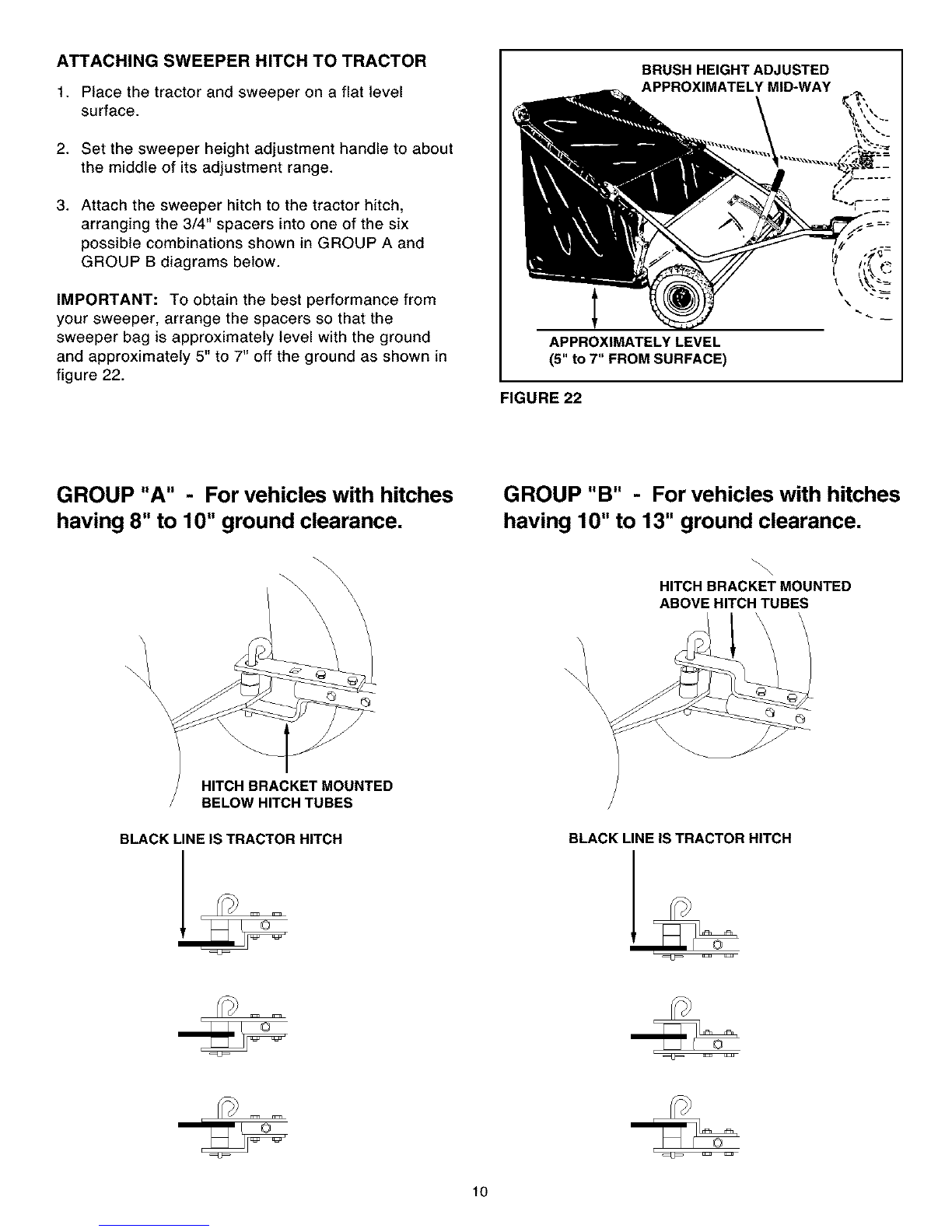 ATTACHING SWEEPER HITCH TO TRACTOR

1. Place the tractor and sweeper on a flat level surface.

2. Set the sweeper height adjustment handle to about the middle of its adjustment range.

3. Attach the sweeper hitch to the tractor hitch, arranging the 3/4" spacers into one of the six possible combinations shown in GROUP A and GROUP B diagrams below.

IMPORTANT: To obtain the best performance from your sweeper, arrange the spacers so that the sweeper bag is approximately level with the ground and approximately 5" to 7" off the ground as shown in figure 22.

BRUSH HEIGHT ADJUSTED APPROXIMATELY MID-WAY

APPROXIMATELY LEVEL (5" to 7" FROM SURFACE)

FIGURE 22

GROUP "A" - For vehicles with hitches having 8" to 10" ground clearance.

HITCH BRACKET MOUNTED BELOW HITCH TUBES

BLACK LINE IS TRACTOR HITCH

GROUP "B" - For vehicles with hitches having 10" to 13" ground clearance.

HITCH BRACKET MOUNTED ABOVE HITCH TUBES

BLACK LINE IS TRACTOR HITCH

10