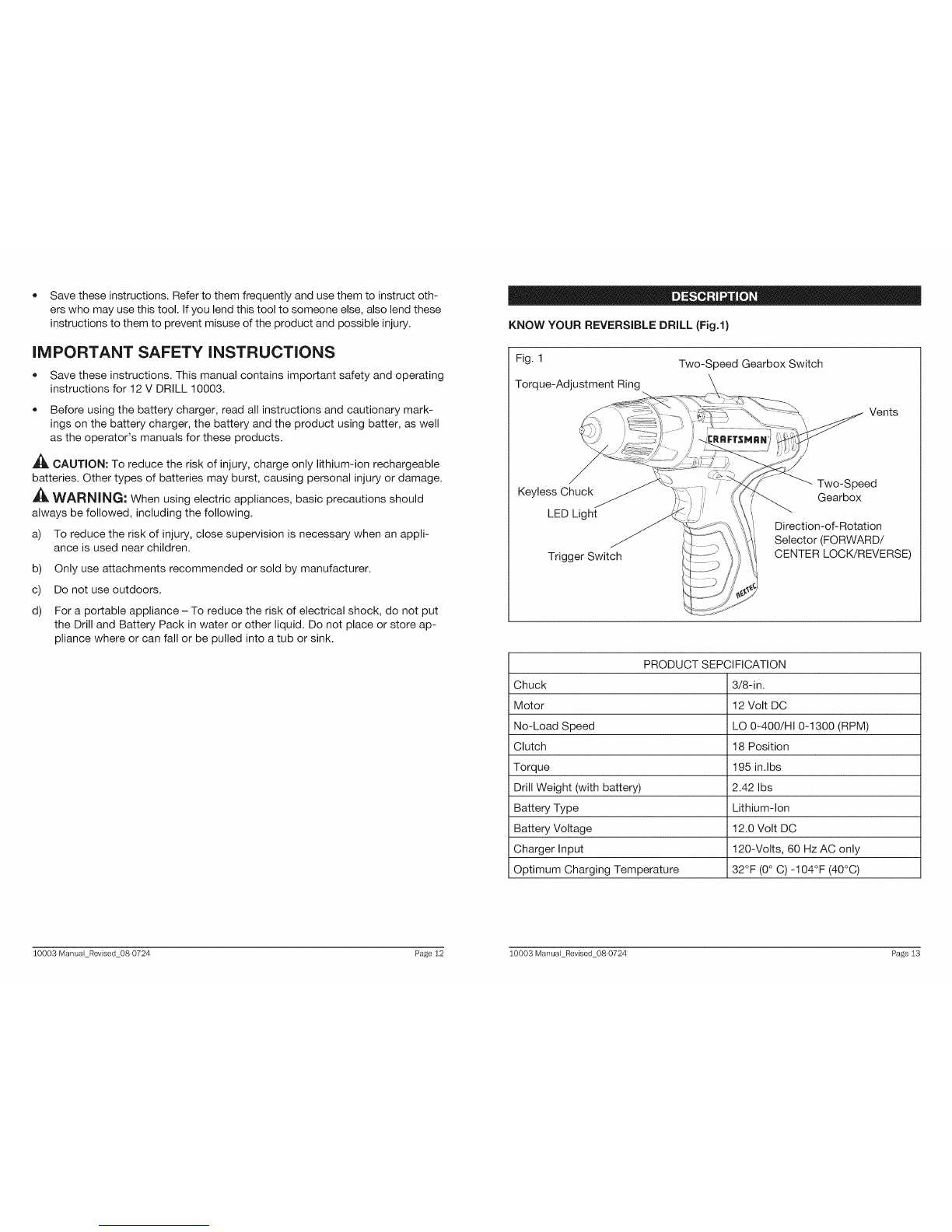 • Save these instructions. Refer to them frequently and use them to instruct others who may use this tool. If you lend this tool to someone else, also lend these instructions to them to prevent misuse of the product and possible injury.

IMPORTANT SAFETY INSTRUCTIONS

• Save these instructions. This manual contains important safety and operating instructions for 12 V DRILL 10003.

• Before using the battery charger, read all instructions and cautionary markings on the battery charger, the battery and the product using batter, as well as the operator's manuals for these products.

CAUTION: To reduce the risk of injury, charge only lithium-ion rechargeable batteries. Other types of batteries may burst, causing personal injury or damage.

WARNING: When using electric appliances, basic precautions should always be followed, including the following.

a) To reduce the risk of injury, close supervision is necessary when an appliance is used near children.

b) Only use attachments recommended or sold by manufacturer.

c) Do not use outdoors.

d) For a portable appliance – To reduce the risk of electrical shock, do not put the Drill and Battery Pack in water or other liquid. Do not place or store appliance where or can fall or be pulled into a tub or sink.

10003 Manual_Revised_08-0724 Page 12

DESCRIPTION

KNOW YOUR REVERSIBLE DRILL (Fig.1)

Fig. 1
Two-Speed Gearbox Switch
Torque-Adjustment Ring
Vents
CRAFTSMAN
Two-Speed Gearbox
Keyless Chuck
LED Light
Direction-of-Rotation Selector (FORWARD/ CENTER LOCK/REVERSE)
Trigger Switch
NEXTEC

| PRODUCT SEPCIFICATION | |
|---|---|
| Chuck | 3/8-in. |
| Motor | 12 Volt DC |
| No-Load Speed | LO 0-400/HI 0-1300 (RPM) |
| Clutch | 18 Position |
| Torque | 195 in.lbs |
| Drill Weight (with battery) | 2.42 lbs |
| Battery Type | Lithium-Ion |
| Battery Voltage | 12.0 Volt DC |
| Charger Input | 120-Volts, 60 Hz AC only |
| Optimum Charging Temperature | 32°F (0° C) -104°F (40°C) |

10003 Manual_Revised_08-0724 Page 13