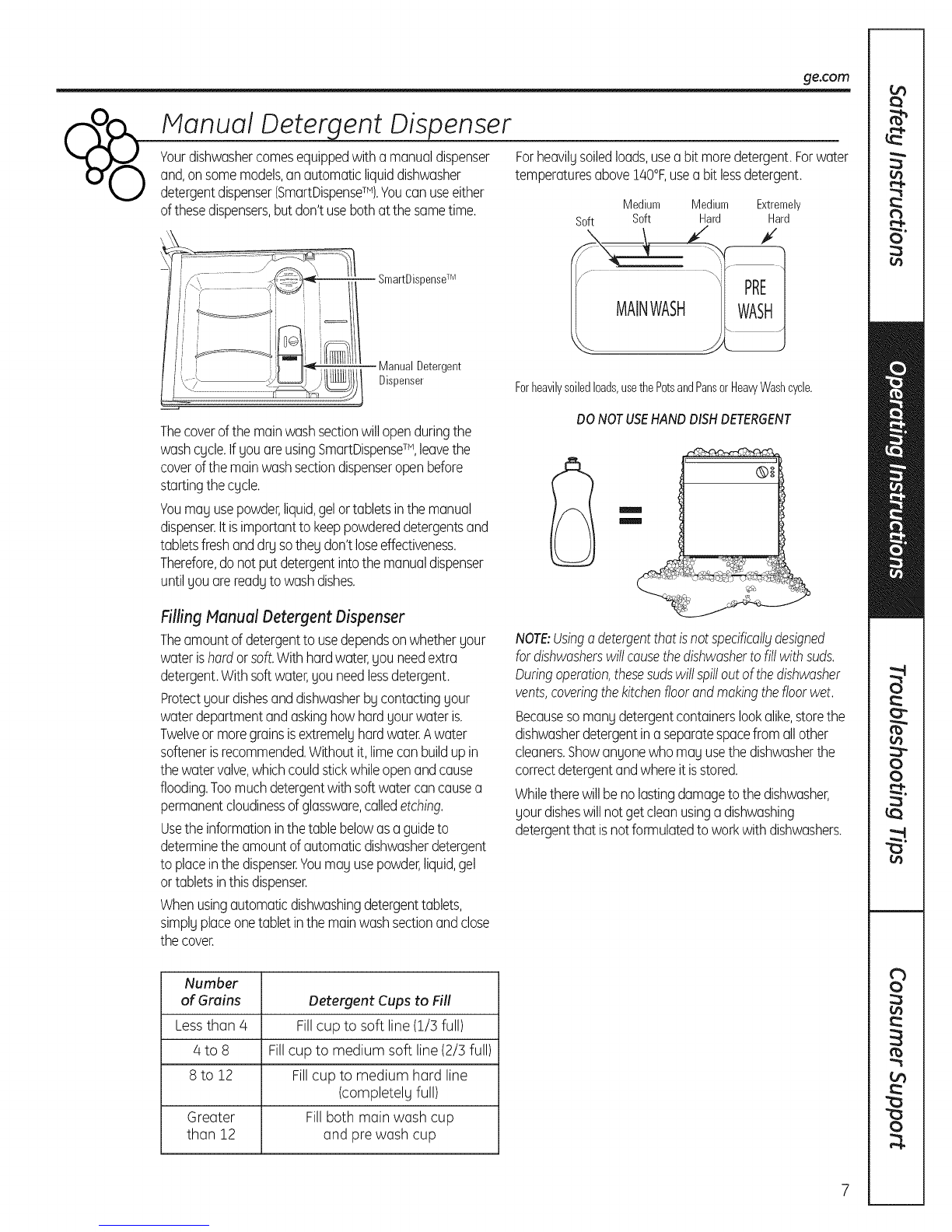 ge.com

Manual Detergent Dispenser

Your dishwasher comes equipped with a manual dispenser and, on some models, an automatic liquid dishwasher detergent dispenser (SmartDispense™). You can use either of these dispensers, but don't use both at the same time.

SmartDispense™

Manual Detergent Dispenser

The cover of the main wash section will open during the wash cycle. If you are using SmartDispense™, leave the cover of the main wash section dispenser open before starting the cycle.

You may use powder, liquid, gel or tablets in the manual dispenser. It is important to keep powdered detergents and tablets fresh and dry so they don't lose effectiveness. Therefore, do not put detergent into the manual dispenser until you are ready to wash dishes.

Filling Manual Detergent Dispenser

The amount of detergent to use depends on whether your water is hard or soft. With hard water, you need extra detergent. With soft water, you need less detergent.

Protect your dishes and dishwasher by contacting your water department and asking how hard your water is. Twelve or more grains is extremely hard water. A water softener is recommended. Without it, lime can build up in the water valve, which could stick while open and cause flooding. Too much detergent with soft water can cause a permanent cloudiness of glassware, called etching.

Use the information in the table below as a guide to determine the amount of automatic dishwasher detergent to place in the dispenser. You may use powder, liquid, gel or tablets in this dispenser.

When using automatic dishwashing detergent tablets, simply place one tablet in the main wash section and close the cover.

| Number of Grains | Detergent Cups to Fill |
|---|---|
| Less than 4 | Fill cup to soft line (1/3 full) |
| 4 to 8 | Fill cup to medium soft line (2/3 full) |
| 8 to 12 | Fill cup to medium hard line (completely full) |
| Greater than 12 | Fill both main wash cup and pre wash cup |

For heavily soiled loads, use a bit more detergent. For water temperatures above 140°F, use a bit less detergent.

Soft
Medium Soft
Medium Hard
Extremely Hard

MAIN WASH
PRE WASH

For heavily soiled loads, use the Pots and Pans or Heavy Wash cycle.

DO NOT USE HAND DISH DETERGENT

NOTE: Using a detergent that is not specifically designed for dishwashers will cause the dishwasher to fill with suds. During operation, these suds will spill out of the dishwasher vents, covering the kitchen floor and making the floor wet.

Because so many detergent containers look alike, store the dishwasher detergent in a separate space from all other cleaners. Show anyone who may use the dishwasher the correct detergent and where it is stored.

While there will be no lasting damage to the dishwasher, your dishes will not get clean using a dishwashing detergent that is not formulated to work with dishwashers.

Safety Instructions
Operating Instructions
Troubleshooting Tips
Consumer Support

7