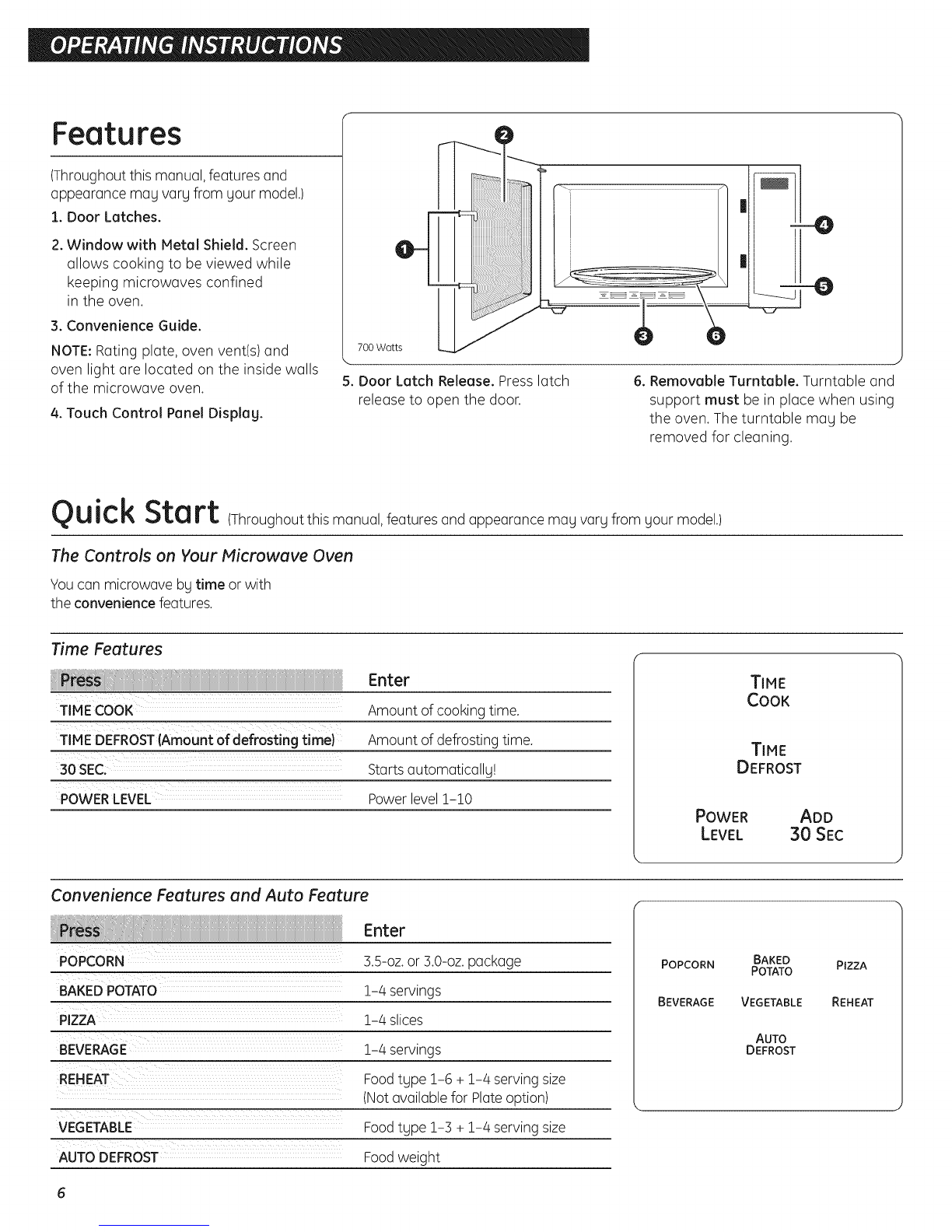 OPERATING INSTRUCTIONS

Features

(Throughout this manual, features and appearance may vary from your model.)

1. Door Latches.

2. Window with Metal Shield. Screen allows cooking to be viewed while keeping microwaves confined in the oven.

3. Convenience Guide.

NOTE: Rating plate, oven vent(s) and oven light are located on the inside walls of the microwave oven.

4. Touch Control Panel Display.

2
1
4
5
3
6
700 Watts

5. Door Latch Release. Press latch release to open the door.

6. Removable Turntable. Turntable and support must be in place when using the oven. The turntable may be removed for cleaning.

Quick Start (Throughout this manual, features and appearance may vary from your model.)

The Controls on Your Microwave Oven

You can microwave by time or with the convenience features.

Time Features

| Press | Enter |
|---|---|
| TIME COOK | Amount of cooking time. |
| TIME DEFROST (Amount of defrosting time) | Amount of defrosting time. |
| 30 SEC. | Starts automatically! |
| POWER LEVEL | Power level 1–10 |

TIME COOK

TIME DEFROST

POWER LEVEL
ADD 30 SEC

Convenience Features and Auto Feature

| Press | Enter |
|---|---|
| POPCORN | 3.5-oz. or 3.0-oz. package |
| BAKED POTATO | 1–4 servings |
| PIZZA | 1–4 slices |
| BEVERAGE | 1–4 servings |
| REHEAT | Food type 1–6 + 1–4 serving size (Not available for Plate option) |
| VEGETABLE | Food type 1–3 + 1–4 serving size |
| AUTO DEFROST | Food weight |

POPCORN
BAKED POTATO
PIZZA
BEVERAGE
VEGETABLE
REHEAT
AUTO DEFROST

6