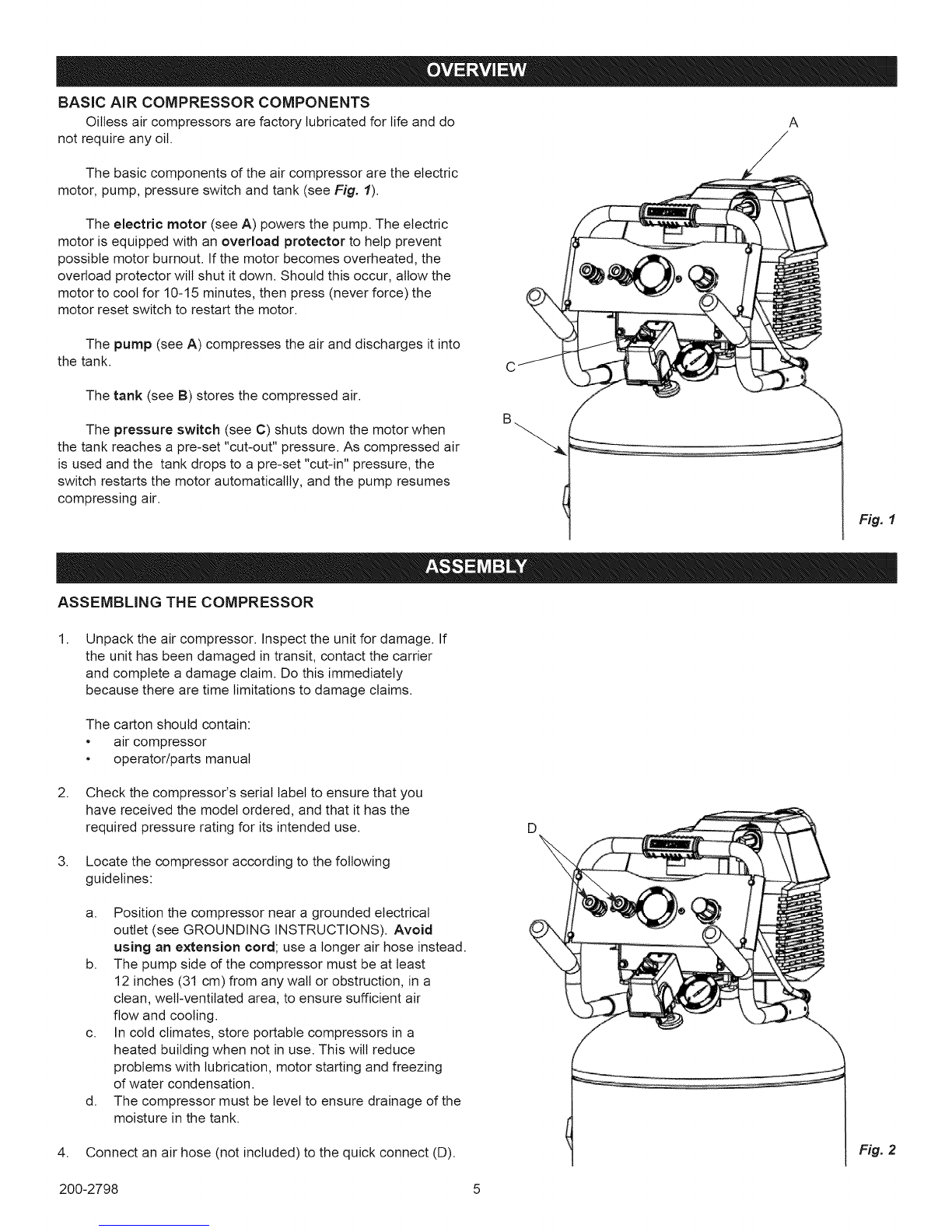 OVERVIEW

BASIC AIR COMPRESSOR COMPONENTS

Oilless air compressors are factory lubricated for life and do not require any oil.

The basic components of the air compressor are the electric motor, pump, pressure switch and tank (see Fig. 1).

The electric motor (see A) powers the pump. The electric motor is equipped with an overload protector to help prevent possible motor burnout. If the motor becomes overheated, the overload protector will shut it down. Should this occur, allow the motor to cool for 10-15 minutes, then press (never force) the motor reset switch to restart the motor.

The pump (see A) compresses the air and discharges it into the tank.

The tank (see B) stores the compressed air.

The pressure switch (see C) shuts down the motor when the tank reaches a pre-set "cut-out" pressure. As compressed air is used and the tank drops to a pre-set "cut-in" pressure, the switch restarts the motor automaticallly, and the pump resumes compressing air.

A

C

B

Fig. 1

ASSEMBLY

ASSEMBLING THE COMPRESSOR

1. Unpack the air compressor. Inspect the unit for damage. If the unit has been damaged in transit, contact the carrier and complete a damage claim. Do this immediately because there are time limitations to damage claims.

The carton should contain:
• air compressor
• operator/parts manual

2. Check the compressor's serial label to ensure that you have received the model ordered, and that it has the required pressure rating for its intended use.

3. Locate the compressor according to the following guidelines:

a. Position the compressor near a grounded electrical outlet (see GROUNDING INSTRUCTIONS). Avoid using an extension cord; use a longer air hose instead.
b. The pump side of the compressor must be at least 12 inches (31 cm) from any wall or obstruction, in a clean, well-ventilated area, to ensure sufficient air flow and cooling.
c. In cold climates, store portable compressors in a heated building when not in use. This will reduce problems with lubrication, motor starting and freezing of water condensation.
d. The compressor must be level to ensure drainage of the moisture in the tank.

4. Connect an air hose (not included) to the quick connect (D).

D

Fig. 2

200-2798

5