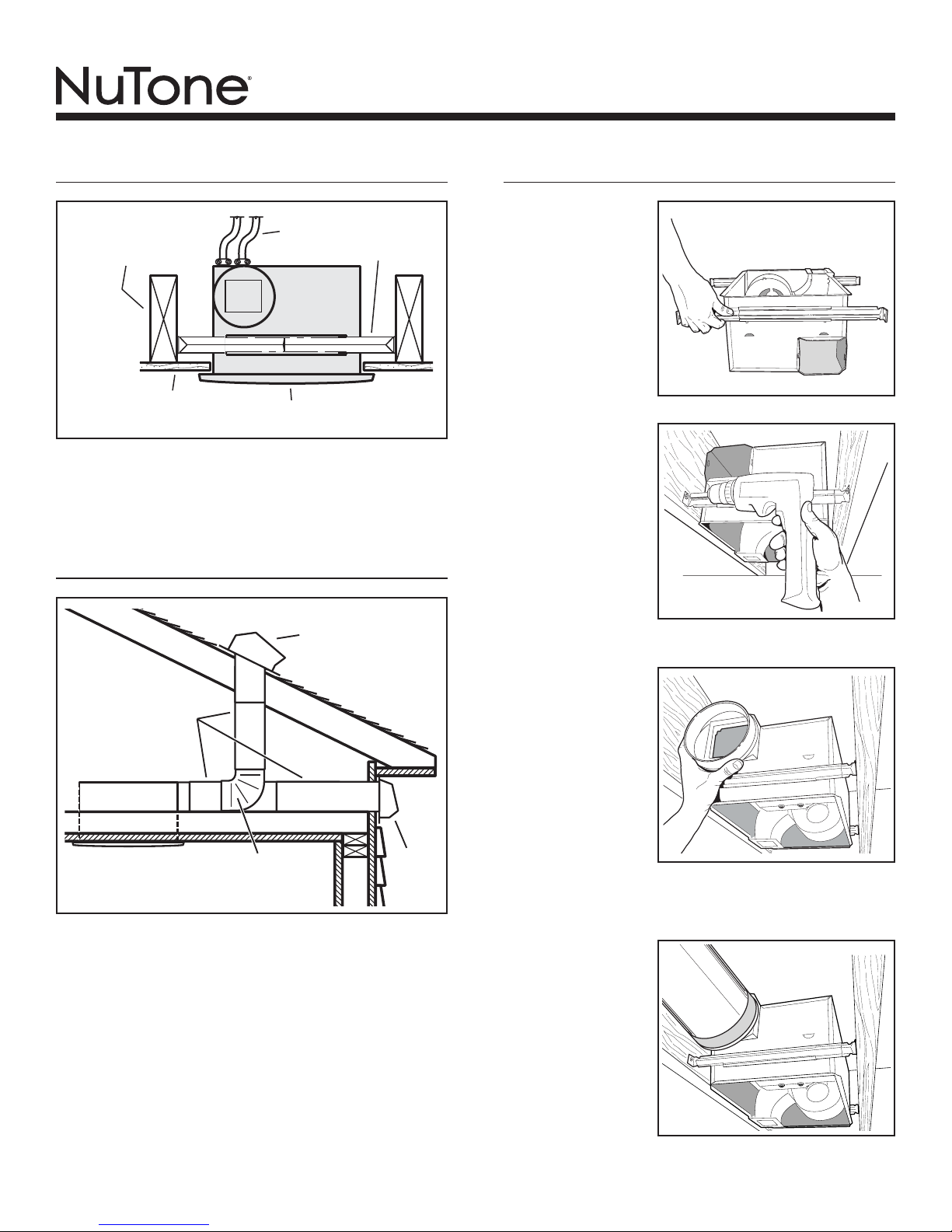 NuTone®