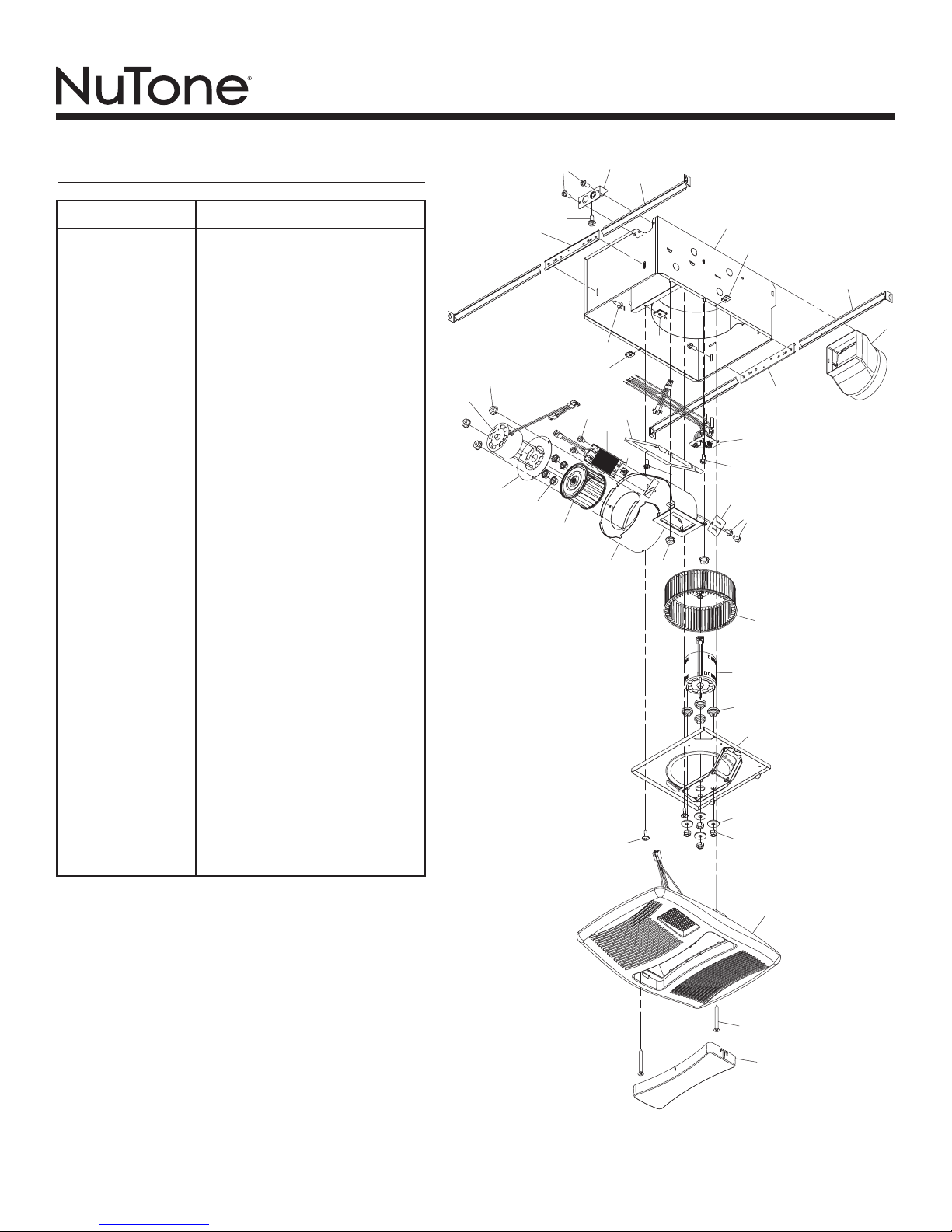 NuTone®