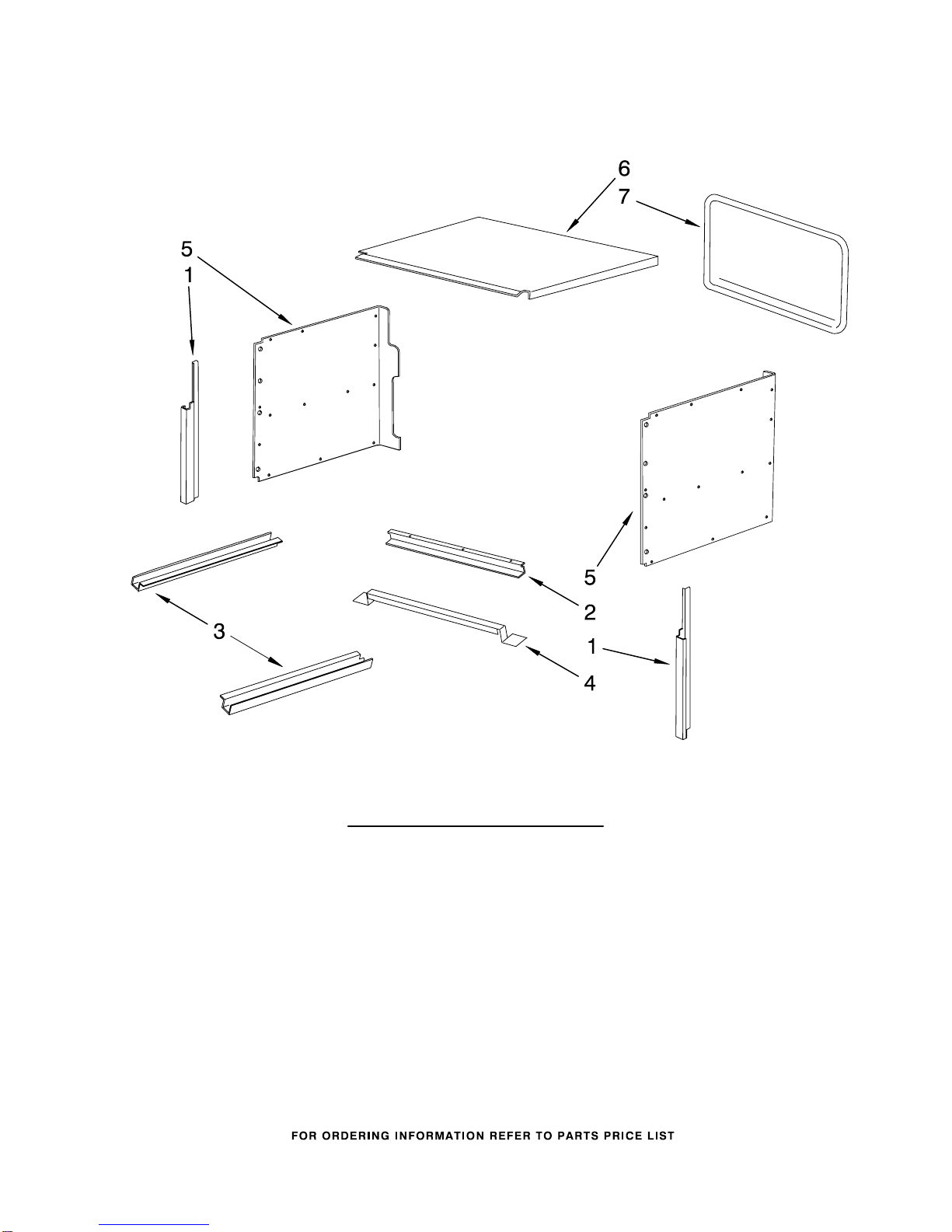 6
7
5
1
5
2
3
1
4

FOR ORDERING INFORMATION REFER TO PARTS PRICE LIST