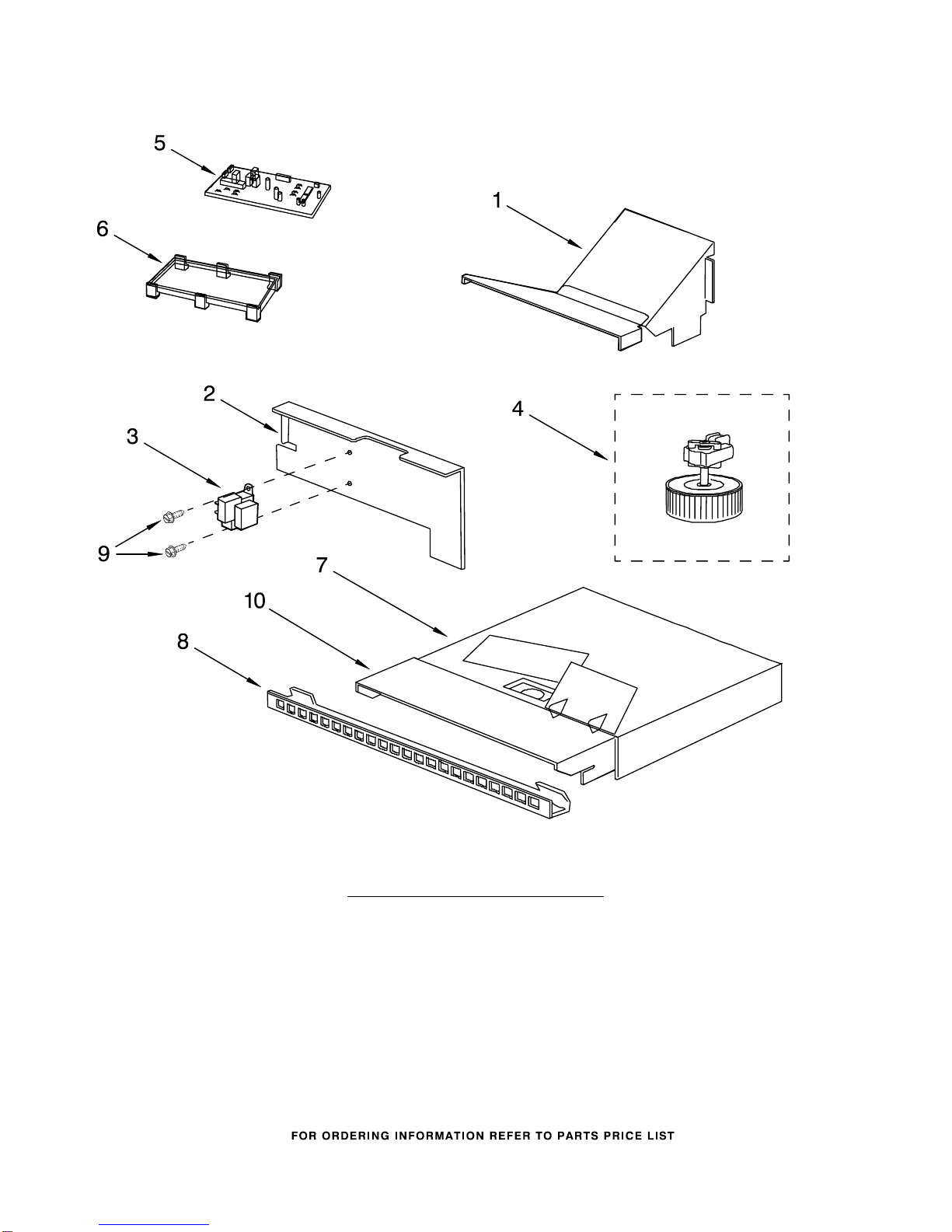 5

1

6

2

4

3

9

7

10

8

FOR ORDERING INFORMATION REFER TO PARTS PRICE LIST