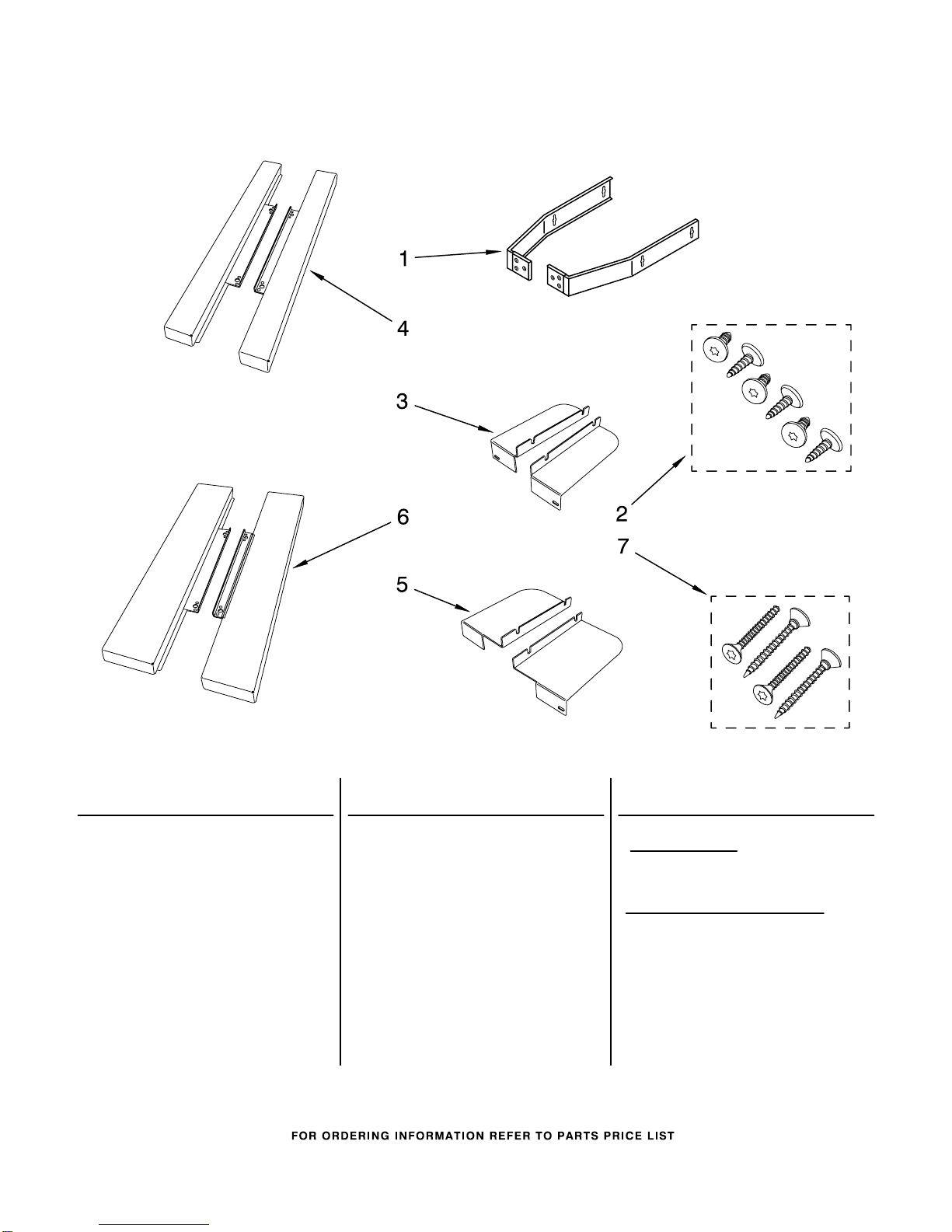 1

4

3

2

6

7

5

FOR ORDERING INFORMATION REFER TO PARTS PRICE LIST