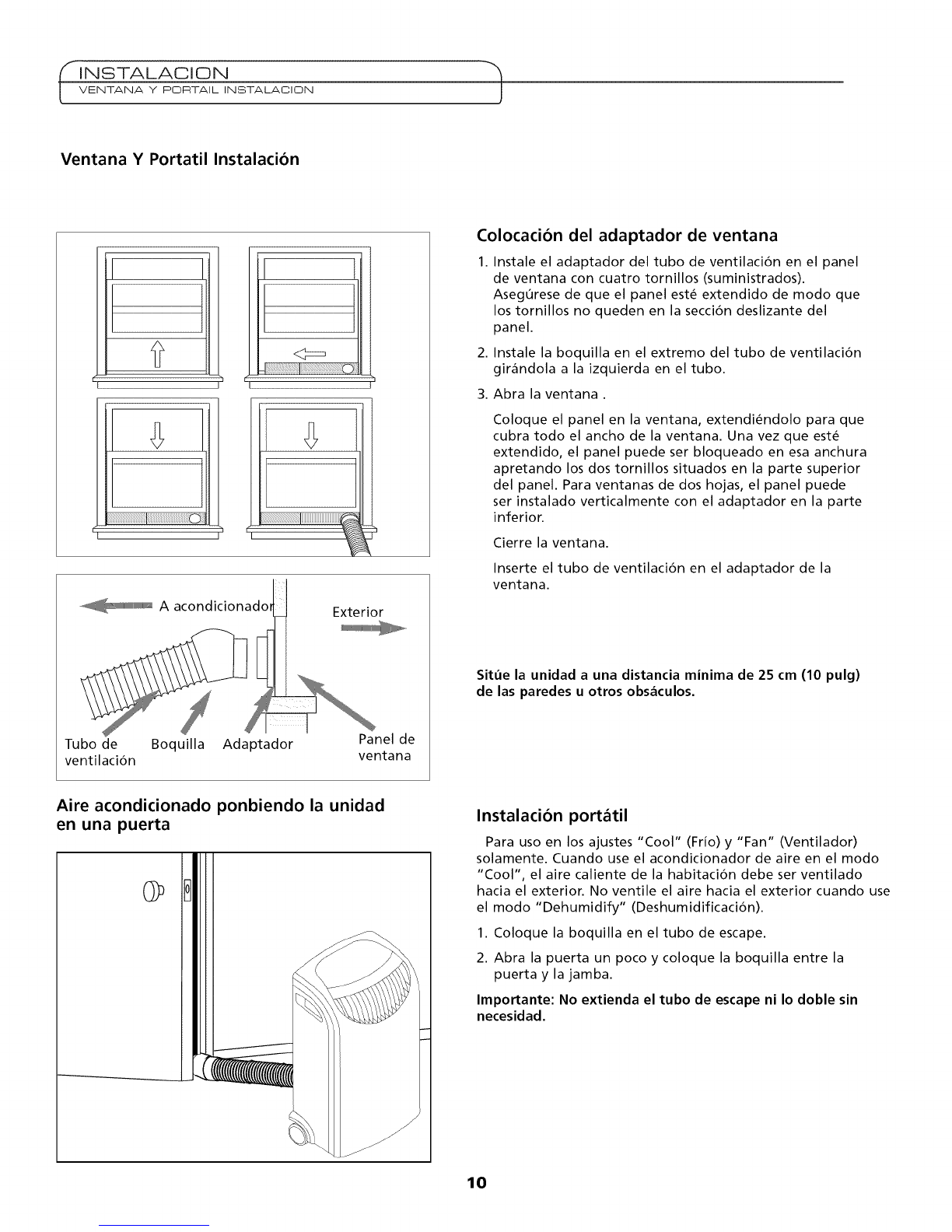 INSTALACION
VENTANA Y PORTAIL INSTALACION

Ventana Y Portatil Instalación

A acondicionador

Exterior

Tubo de ventilación

Boquilla

Adaptador

Panel de ventana

Aire acondicionado ponbiendo la unidad en una puerta

Colocación del adaptador de ventana

1. Instale el adaptador del tubo de ventilación en el panel de ventana con cuatro tornillos (suministrados). Asegúrese de que el panel esté extendido de modo que los tornillos no queden en la sección deslizante del panel.

2. Instale la boquilla en el extremo del tubo de ventilación girándola a la izquierda en el tubo.

3. Abra la ventana .

Coloque el panel en la ventana, extendiéndolo para que cubra todo el ancho de la ventana. Una vez que esté extendido, el panel puede ser bloqueado en esa anchura apretando los dos tornillos situados en la parte superior del panel. Para ventanas de dos hojas, el panel puede ser instalado verticalmente con el adaptador en la parte inferior.

Cierre la ventana.

Inserte el tubo de ventilación en el adaptador de la ventana.

Sitúe la unidad a una distancia mínima de 25 cm (10 pulg) de las paredes u otros obsáculos.

Instalación portátil

Para uso en los ajustes "Cool" (Frío) y "Fan" (Ventilador) solamente. Cuando use el acondicionador de aire en el modo "Cool", el aire caliente de la habitación debe ser ventilado hacia el exterior. No ventile el aire hacia el exterior cuando use el modo "Dehumidify" (Deshumidificación).

1. Coloque la boquilla en el tubo de escape.

2. Abra la puerta un poco y coloque la boquilla entre la puerta y la jamba.

Importante: No extienda el tubo de escape ni lo doble sin necesidad.

10