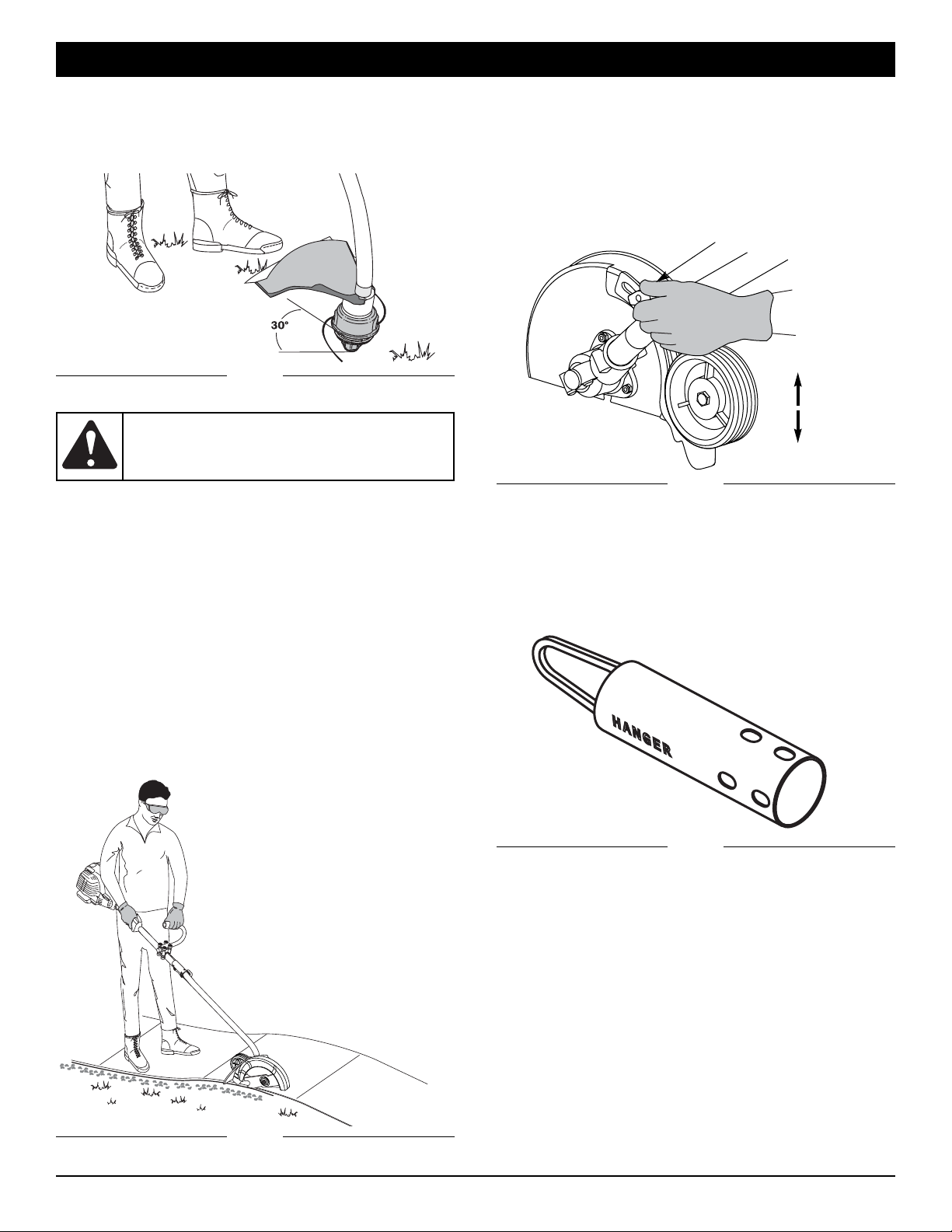 30°

HANGER