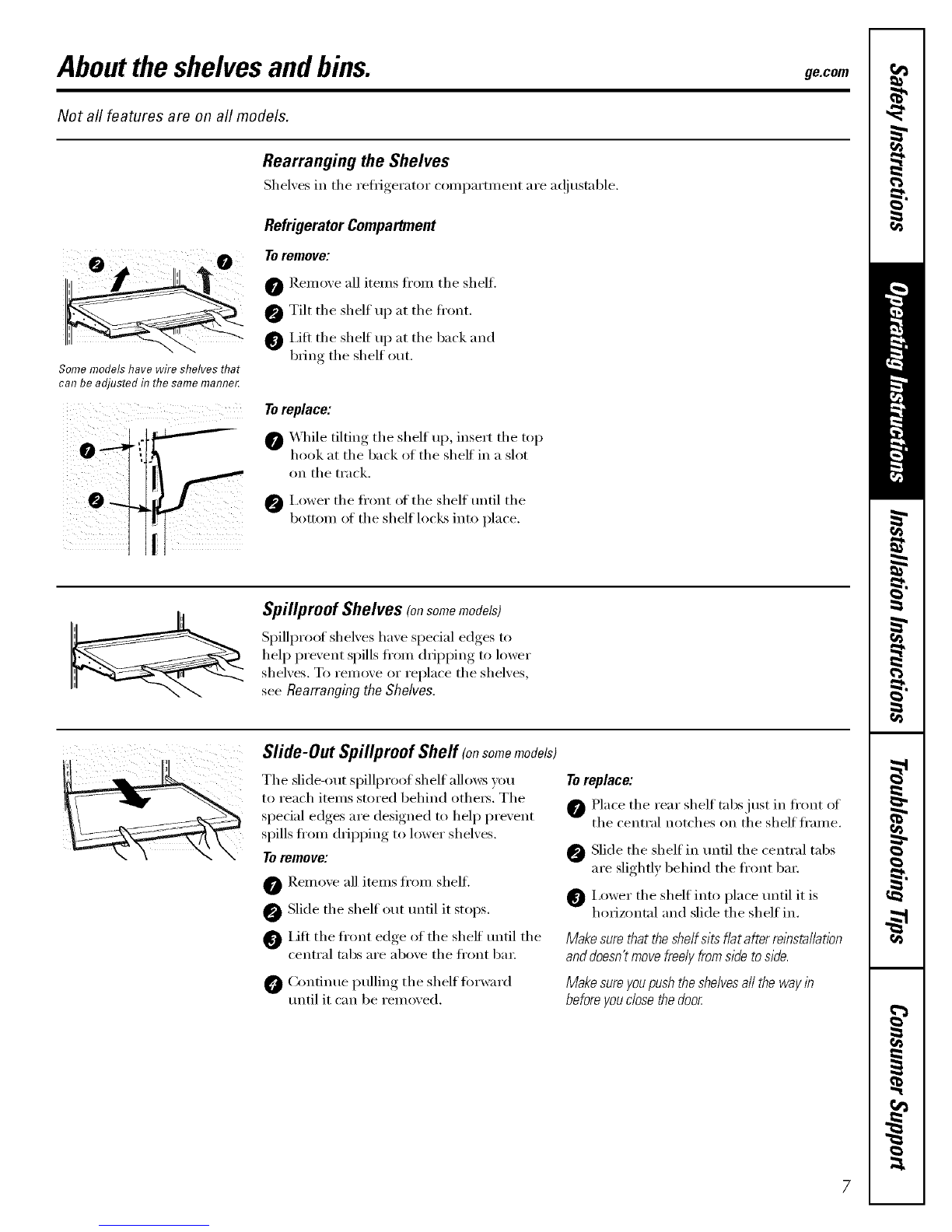 About the shelves and bins.

ge.com

Not all features are on all models.

Rearranging the Shelves

Shelves in the refrigerator compartment are adjustable.

Refrigerator Compartment

2 1

Some models have wire shelves that can be adjusted in the same manner.

To remove:

1 Remove all items from the shelf.

2 Tilt the shelf up at the front.

3 Lift the shelf up at the back and bring the shelf out.

1

2

To replace:

1 While tilting the shelf up, insert the top hook at the back of the shelf in a slot on the track.

2 Lower the front of the shelf until the bottom of the shelf locks into place.

Spillproof Shelves (on some models)

Spillproof shelves have special edges to help prevent spills from dripping to lower shelves. To remove or replace the shelves, see Rearranging the Shelves.

Slide-Out Spillproof Shelf (on some models)

The slide-out spillproof shelf allows you to reach items stored behind others. The special edges are designed to help prevent spills from dripping to lower shelves.

To remove:

1 Remove all items from shelf.

2 Slide the shelf out until it stops.

3 Lift the front edge of the shelf until the central tabs are above the front bar.

4 Continue pulling the shelf forward until it can be removed.

To replace:

1 Place the rear shelf tabs just in front of the central notches on the shelf frame.

2 Slide the shelf in until the central tabs are slightly behind the front bar.

3 Lower the shelf into place until it is horizontal and slide the shelf in.

Make sure that the shelf sits flat after reinstallation and doesn't move freely from side to side.

Make sure you push the shelves all the way in before you close the door.

Safety Instructions

Operating Instructions

Installation Instructions

Troubleshooting Tips

Consumer Support

7