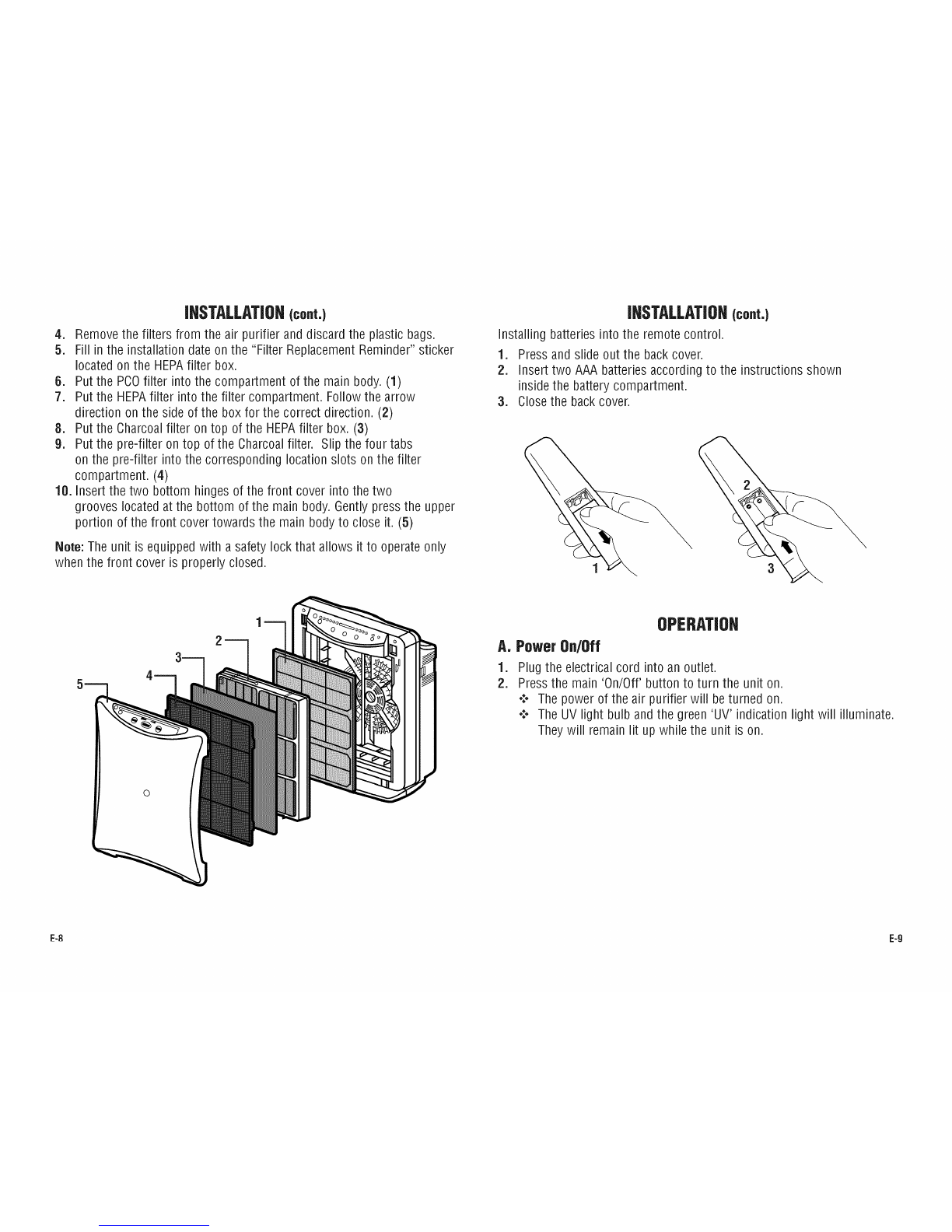 INSTALLATION (cont.)

4. Remove the filters from the air purifier and discard the plastic bags.
5. Fill in the installation date on the "Filter Replacement Reminder" sticker located on the HEPA filter box.
6. Put the PCO filter into the compartment of the main body. (1)
7. Put the HEPA filter into the filter compartment. Follow the arrow direction on the side of the box for the correct direction. (2)
8. Put the Charcoal filter on top of the HEPA filter box. (3)
9. Put the pre-filter on top of the Charcoal filter. Slip the four tabs on the pre-filter into the corresponding location slots on the filter compartment. (4)
10. Insert the two bottom hinges of the front cover into the two grooves located at the bottom of the main body. Gently press the upper portion of the front cover towards the main body to close it. (5)

Note: The unit is equipped with a safety lock that allows it to operate only when the front cover is properly closed.

1
2
3
4
5

E-8

INSTALLATION (cont.)

Installing batteries into the remote control.

1. Press and slide out the back cover.
2. Insert two AAA batteries according to the instructions shown inside the battery compartment.
3. Close the back cover.

1
2
3

OPERATION

A. Power On/Off

1. Plug the electrical cord into an outlet.
2. Press the main 'On/Off' button to turn the unit on.
❖ The power of the air purifier will be turned on.
❖ The UV light bulb and the green 'UV' indication light will illuminate. They will remain lit up while the unit is on.

E-9