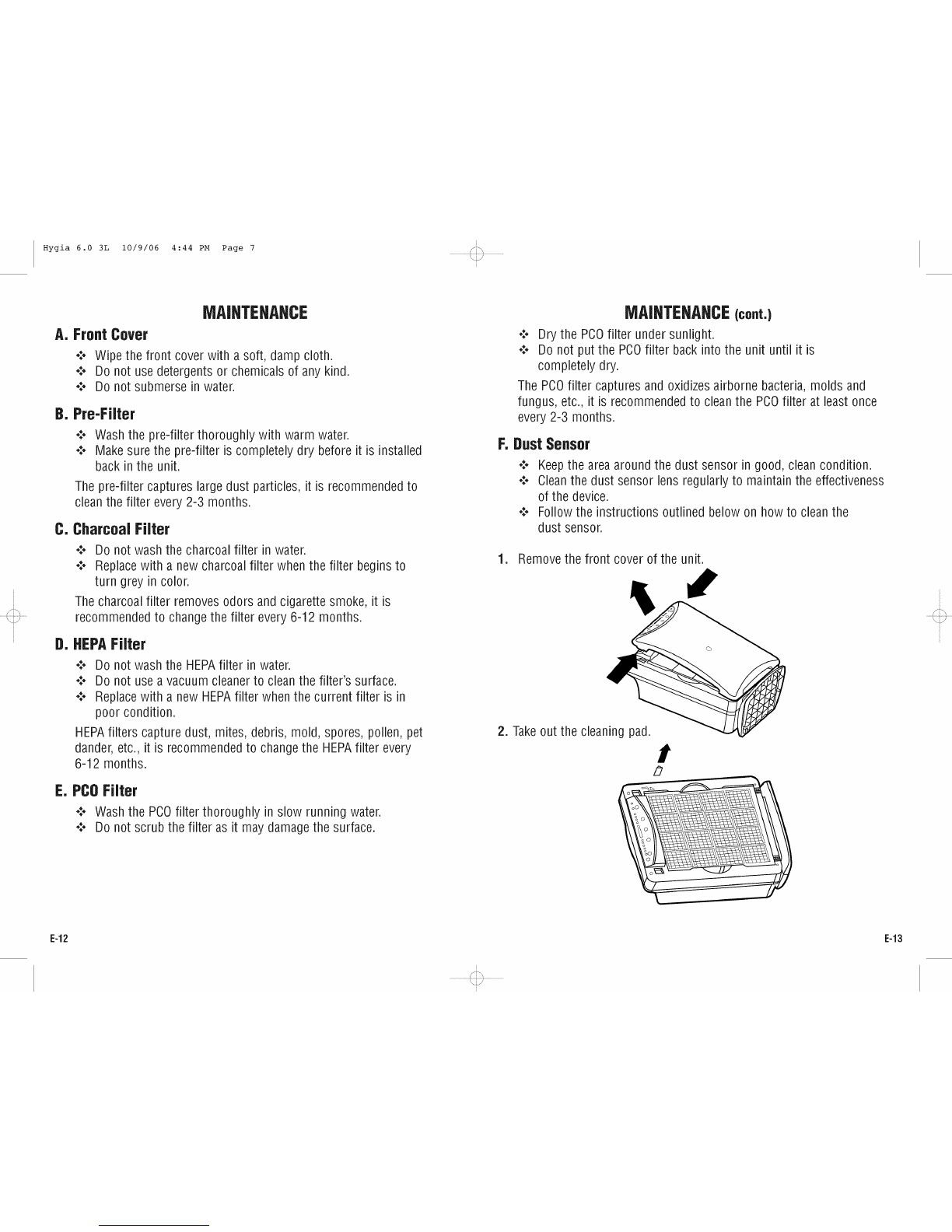 Hygia 6.0 3L 10/9/06 4:44 PM Page 7

MAINTENANCE

A. Front Cover

❖ Wipe the front cover with a soft, damp cloth.
❖ Do not use detergents or chemicals of any kind.
❖ Do not submerse in water.

B. Pre-Filter

❖ Wash the pre-filter thoroughly with warm water.
❖ Make sure the pre-filter is completely dry before it is installed back in the unit.

The pre-filter captures large dust particles, it is recommended to clean the filter every 2-3 months.

C. Charcoal Filter

❖ Do not wash the charcoal filter in water.
❖ Replace with a new charcoal filter when the filter begins to turn grey in color.

The charcoal filter removes odors and cigarette smoke, it is recommended to change the filter every 6-12 months.

D. HEPA Filter

❖ Do not wash the HEPA filter in water.
❖ Do not use a vacuum cleaner to clean the filter's surface.
❖ Replace with a new HEPA filter when the current filter is in poor condition.

HEPA filters capture dust, mites, debris, mold, spores, pollen, pet dander, etc., it is recommended to change the HEPA filter every 6-12 months.

E. PCO Filter

❖ Wash the PCO filter thoroughly in slow running water.
❖ Do not scrub the filter as it may damage the surface.

E-12

MAINTENANCE (cont.)

❖ Dry the PCO filter under sunlight.
❖ Do not put the PCO filter back into the unit until it is completely dry.

The PCO filter captures and oxidizes airborne bacteria, molds and fungus, etc., it is recommended to clean the PCO filter at least once every 2-3 months.

F. Dust Sensor

❖ Keep the area around the dust sensor in good, clean condition.
❖ Clean the dust sensor lens regularly to maintain the effectiveness of the device.
❖ Follow the instructions outlined below on how to clean the dust sensor.

1. Remove the front cover of the unit.

2. Take out the cleaning pad.

E-13