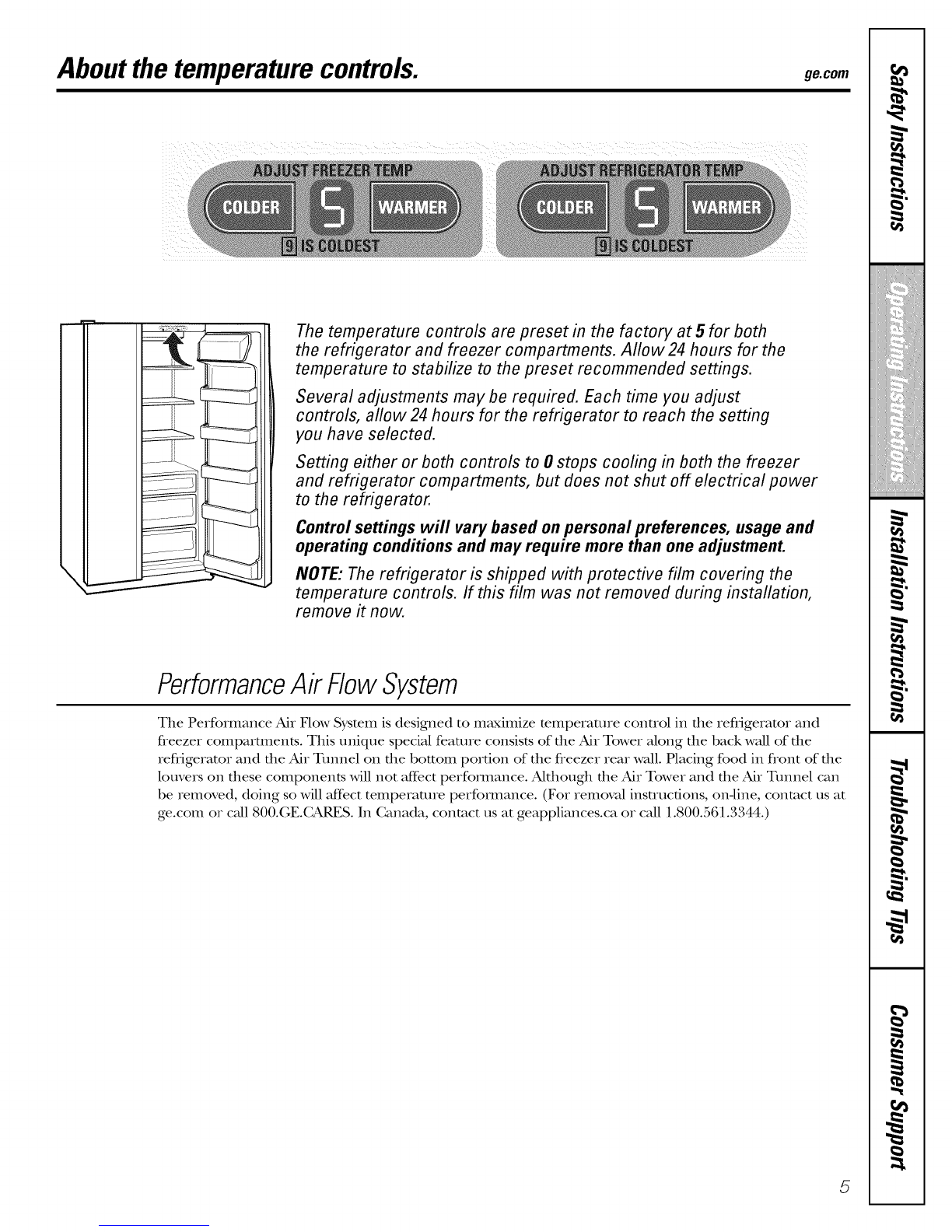 About the temperature controls.

ge.com

ADJUST FREEZER TEMP

COLDER

5

WARMER

9 IS COLDEST

ADJUST REFRIGERATOR TEMP

COLDER

5

WARMER

9 IS COLDEST

The temperature controls are preset in the factory at 5 for both the refrigerator and freezer compartments. Allow 24 hours for the temperature to stabilize to the preset recommended settings.

Several adjustments may be required. Each time you adjust controls, allow 24 hours for the refrigerator to reach the setting you have selected.

Setting either or both controls to 0 stops cooling in both the freezer and refrigerator compartments, but does not shut off electrical power to the refrigerator.

Control settings will vary based on personal preferences, usage and operating conditions and may require more than one adjustment.

NOTE: The refrigerator is shipped with protective film covering the temperature controls. If this film was not removed during installation, remove it now.

Performance Air Flow System

The Performance Air Flow System is designed to maximize temperature control in the refrigerator and freezer compartments. This unique special feature consists of the Air Tower along the back wall of the refrigerator and the Air Tunnel on the bottom portion of the freezer rear wall. Placing food in front of the louvers on these components will not affect performance. Although the Air Tower and the Air Tunnel can be removed, doing so will affect temperature performance. (For removal instructions, on-line, contact us at ge.com or call 800.GE.CARES. In Canada, contact us at geappliances.ca or call 1.800.561.3344.)

Safety Instructions

Operating Instructions

Installation Instructions

Troubleshooting Tips

Consumer Support

5