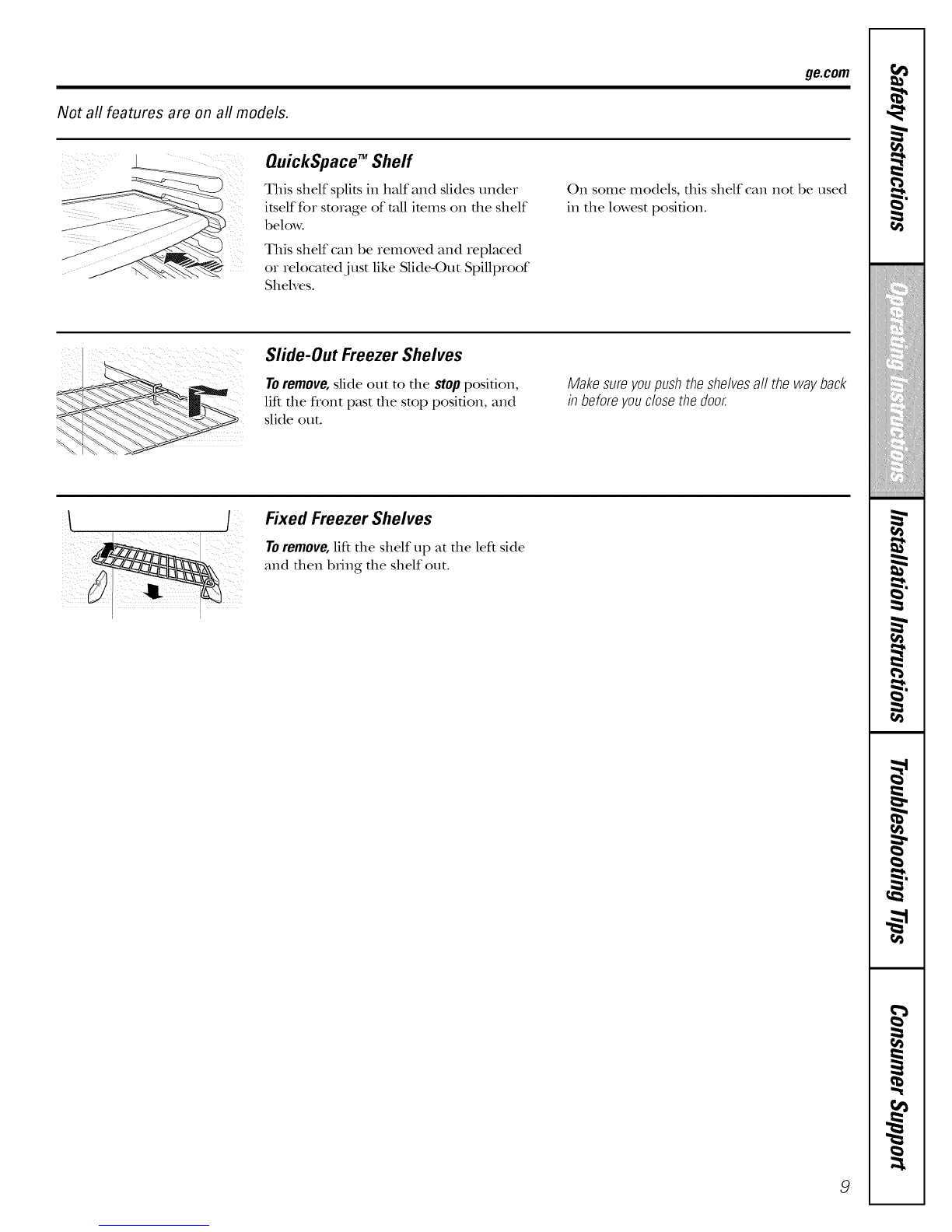 ge.com

Not all features are on all models.

QuickSpace™ Shelf

This shelf splits in half and slides under itself for storage of tall items on the shelf below.

This shelf can be removed and replaced or relocated just like Slide-Out Spillproof Shelves.

On some models, this shelf can not be used in the lowest position.

Slide-Out Freezer Shelves

To remove, slide out to the stop position, lift the front past the stop position, and slide out.

Make sure you push the shelves all the way back in before you close the door.

Fixed Freezer Shelves

To remove, lift the shelf up at the left side and then bring the shelf out.

Safety Instructions

Operating Instructions

Installation Instructions

Troubleshooting Tips

Consumer Support

9