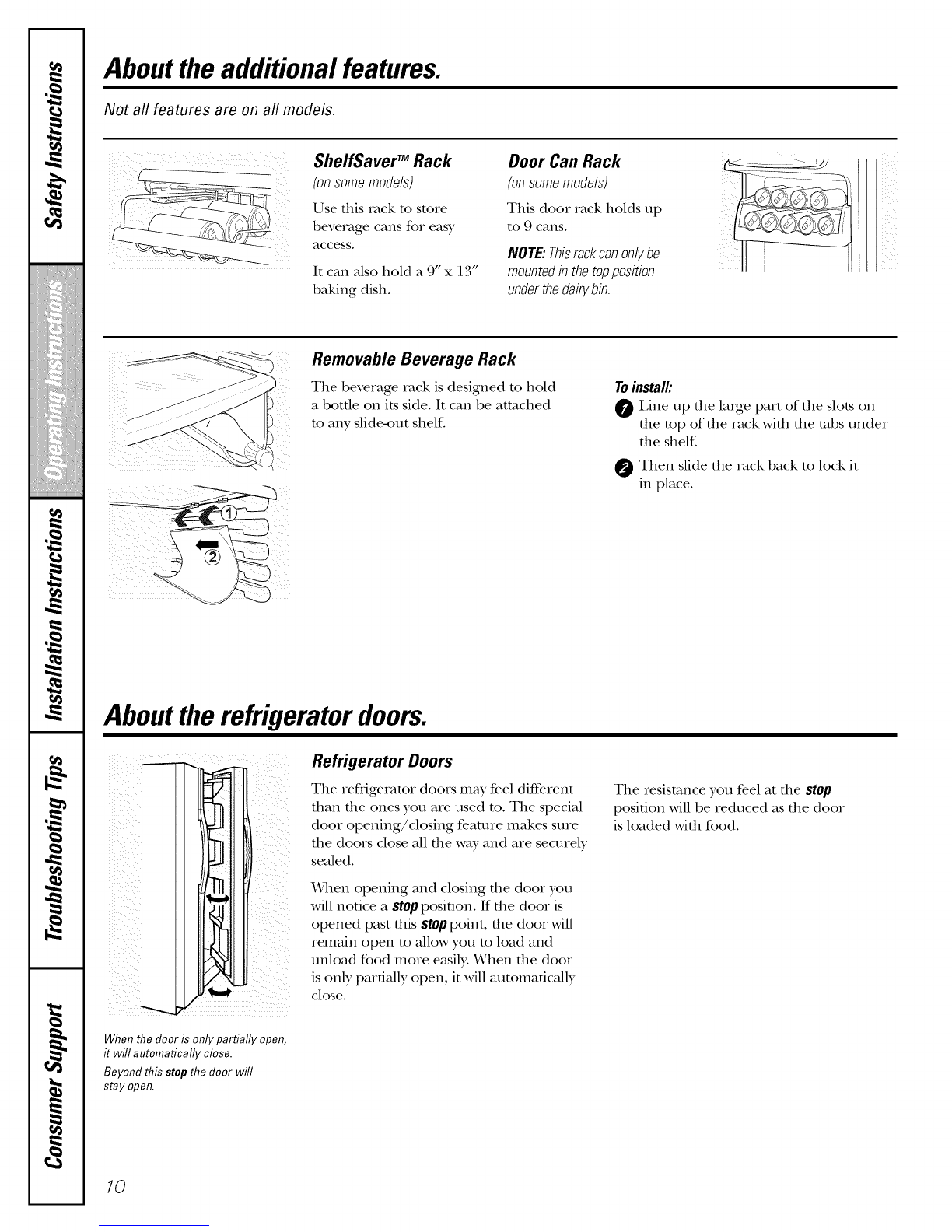 Safety Instructions

Operating Instructions

Installation Instructions

Troubleshooting Tips

Consumer Support

About the additional features.

Not all features are on all models.

ShelfSaver™ Rack
(on some models)

Use this rack to store beverage cans for easy access.

It can also hold a 9″ x 13″ baking dish.

Door Can Rack
(on some models)

This door rack holds up to 9 cans.

NOTE: This rack can only be mounted in the top position under the dairy bin.

Removable Beverage Rack

The beverage rack is designed to hold a bottle on its side. It can be attached to any slide-out shelf.

To install:

1 Line up the large part of the slots on the top of the rack with the tabs under the shelf.

2 Then slide the rack back to lock it in place.

1

2

About the refrigerator doors.

Refrigerator Doors

The refrigerator doors may feel different than the ones you are used to. The special door opening/closing feature makes sure the doors close all the way and are securely sealed.

When opening and closing the door you will notice a stop position. If the door is opened past this stop point, the door will remain open to allow you to load and unload food more easily. When the door is only partially open, it will automatically close.

The resistance you feel at the stop position will be reduced as the door is loaded with food.

When the door is only partially open, it will automatically close.

Beyond this stop the door will stay open.

10