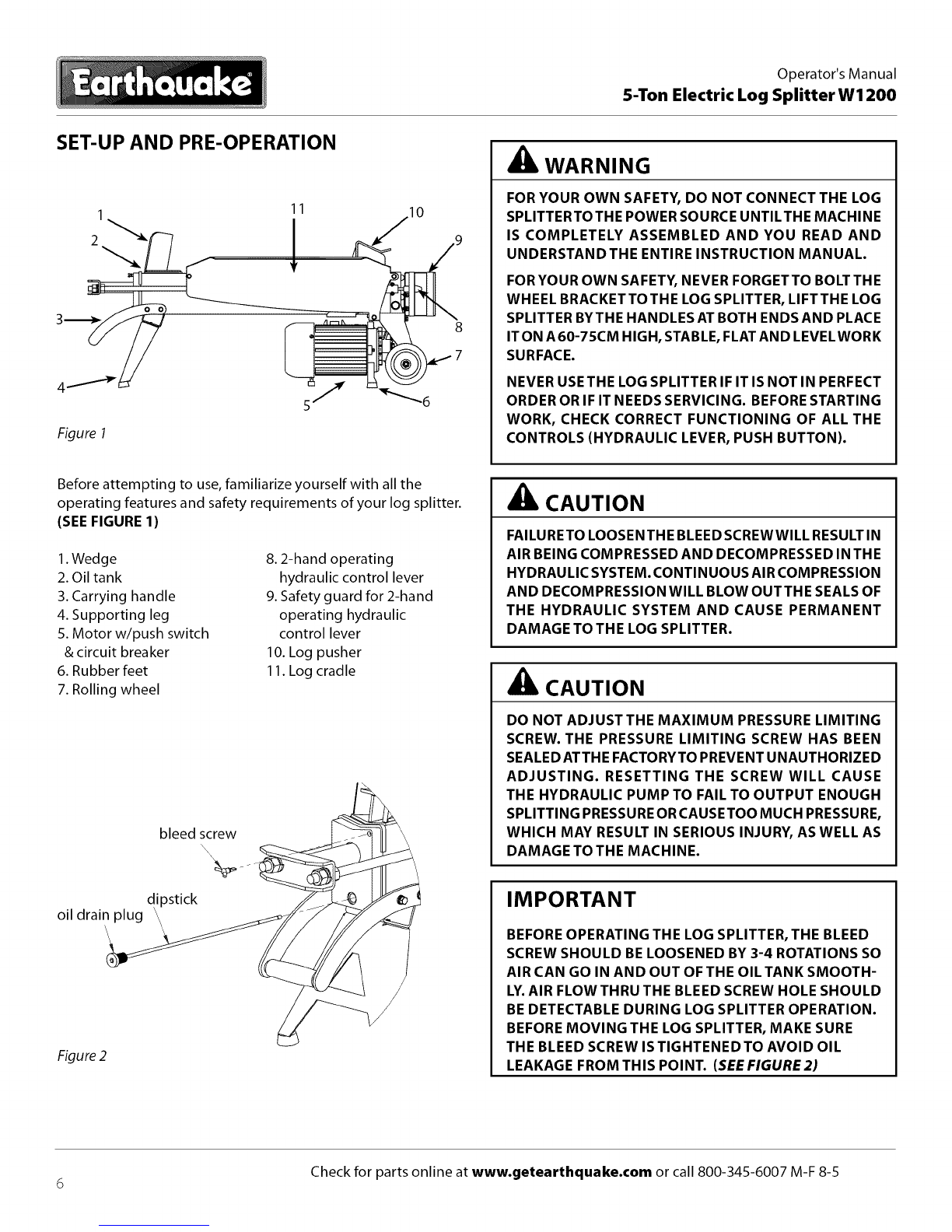 Earthquake

Operator's Manual
5-Ton Electric Log Splitter W1200

SET-UP AND PRE-OPERATION

1 2 3 4 5 6 7 8 9 10 11

Figure 1

Before attempting to use, familiarize yourself with all the operating features and safety requirements of your log splitter. (SEE FIGURE 1)

1. Wedge
2. Oil tank
3. Carrying handle
4. Supporting leg
5. Motor w/push switch & circuit breaker
6. Rubber feet
7. Rolling wheel

8. 2-hand operating hydraulic control lever
9. Safety guard for 2-hand operating hydraulic control lever
10. Log pusher
11. Log cradle

bleed screw
dipstick
oil drain plug

Figure 2

WARNING

FOR YOUR OWN SAFETY, DO NOT CONNECT THE LOG SPLITTER TO THE POWER SOURCE UNTIL THE MACHINE IS COMPLETELY ASSEMBLED AND YOU READ AND UNDERSTAND THE ENTIRE INSTRUCTION MANUAL.

FOR YOUR OWN SAFETY, NEVER FORGET TO BOLT THE WHEEL BRACKET TO THE LOG SPLITTER, LIFT THE LOG SPLITTER BY THE HANDLES AT BOTH ENDS AND PLACE IT ON A 60-75CM HIGH, STABLE, FLAT AND LEVEL WORK SURFACE.

NEVER USE THE LOG SPLITTER IF IT IS NOT IN PERFECT ORDER OR IF IT NEEDS SERVICING. BEFORE STARTING WORK, CHECK CORRECT FUNCTIONING OF ALL THE CONTROLS (HYDRAULIC LEVER, PUSH BUTTON).

CAUTION

FAILURE TO LOOSEN THE BLEED SCREW WILL RESULT IN AIR BEING COMPRESSED AND DECOMPRESSED IN THE HYDRAULIC SYSTEM. CONTINUOUS AIR COMPRESSION AND DECOMPRESSION WILL BLOW OUT THE SEALS OF THE HYDRAULIC SYSTEM AND CAUSE PERMANENT DAMAGE TO THE LOG SPLITTER.

CAUTION

DO NOT ADJUST THE MAXIMUM PRESSURE LIMITING SCREW. THE PRESSURE LIMITING SCREW HAS BEEN SEALED AT THE FACTORY TO PREVENT UNAUTHORIZED ADJUSTING. RESETTING THE SCREW WILL CAUSE THE HYDRAULIC PUMP TO FAIL TO OUTPUT ENOUGH SPLITTING PRESSURE OR CAUSE TOO MUCH PRESSURE, WHICH MAY RESULT IN SERIOUS INJURY, AS WELL AS DAMAGE TO THE MACHINE.

IMPORTANT

BEFORE OPERATING THE LOG SPLITTER, THE BLEED SCREW SHOULD BE LOOSENED BY 3-4 ROTATIONS SO AIR CAN GO IN AND OUT OF THE OIL TANK SMOOTHLY. AIR FLOW THRU THE BLEED SCREW HOLE SHOULD BE DETECTABLE DURING LOG SPLITTER OPERATION. BEFORE MOVING THE LOG SPLITTER, MAKE SURE THE BLEED SCREW IS TIGHTENED TO AVOID OIL LEAKAGE FROM THIS POINT. (SEE FIGURE 2)

6

Check for parts online at www.getearthquake.com or call 800-345-6007 M-F 8-5