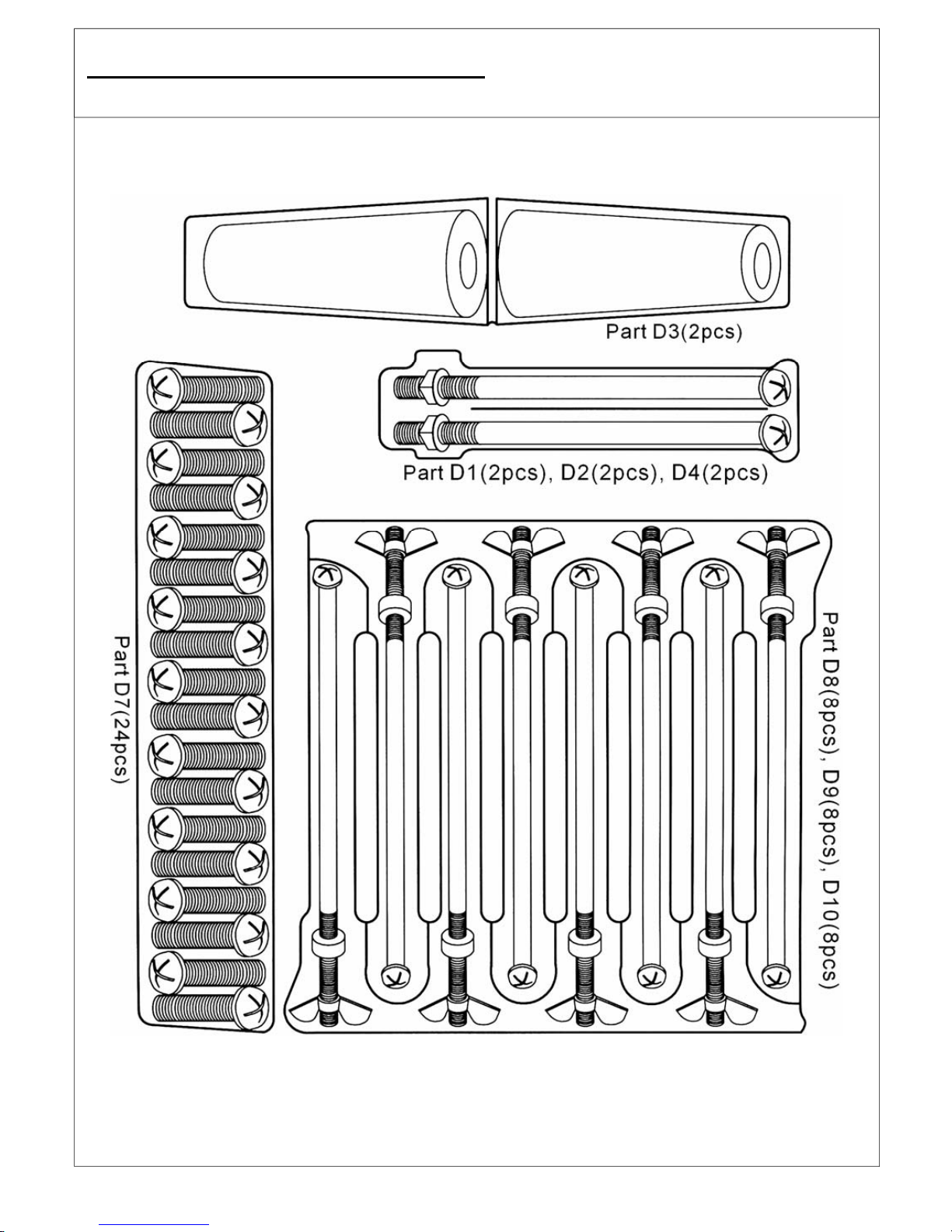 Part D3(2pcs)

Part D1(2pcs), D2(2pcs), D4(2pcs)

Part D7(24pcs)

Part D8(8pcs), D9(8pcs), D10(8pcs)