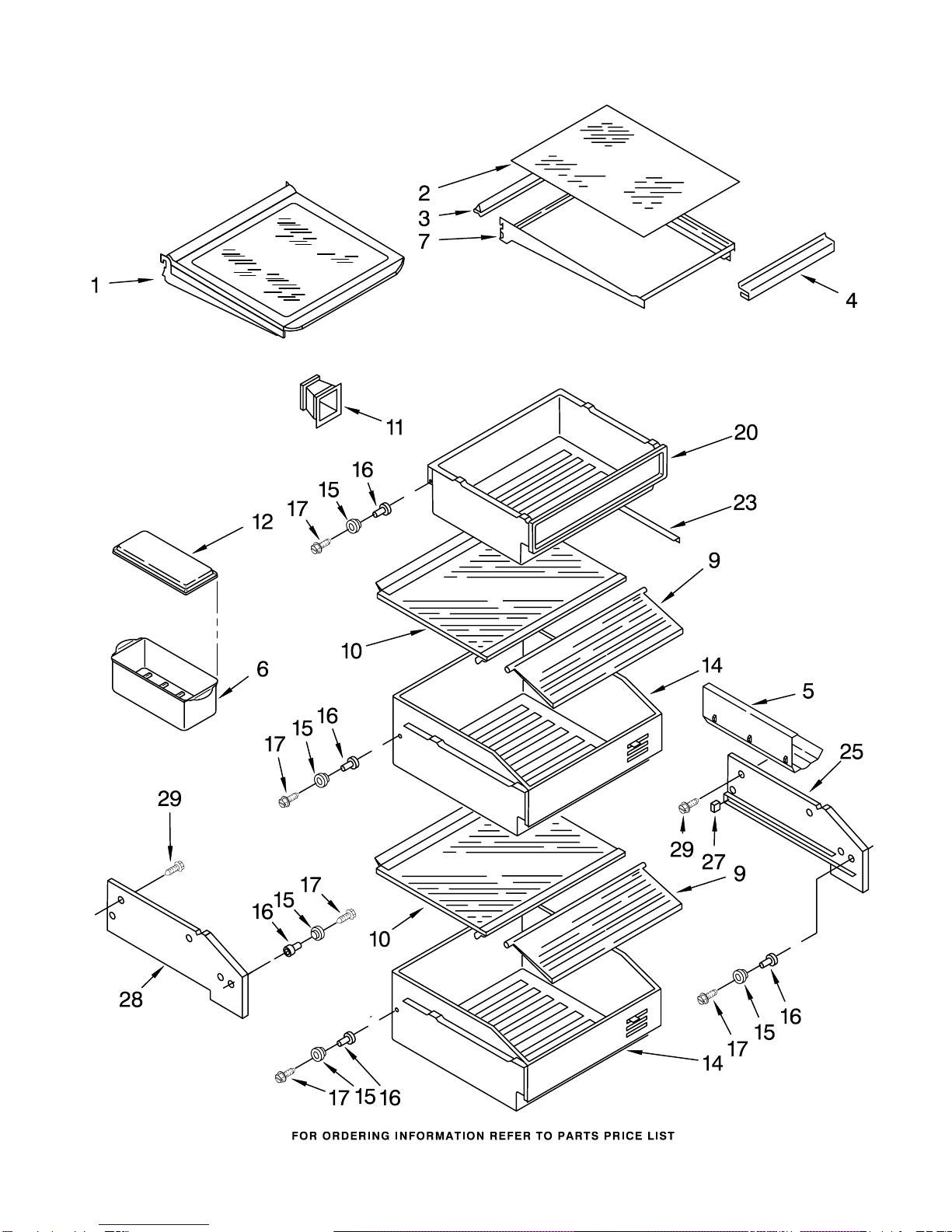 2
3
7
1
4
11
20
16
15
17
23
12
9
10
6
14
5
16
15
17
25
29
29
27
9
17
15
16
10
28
16
15
17
14
17 15 16
FOR ORDERING INFORMATION REFER TO PARTS PRICE LIST