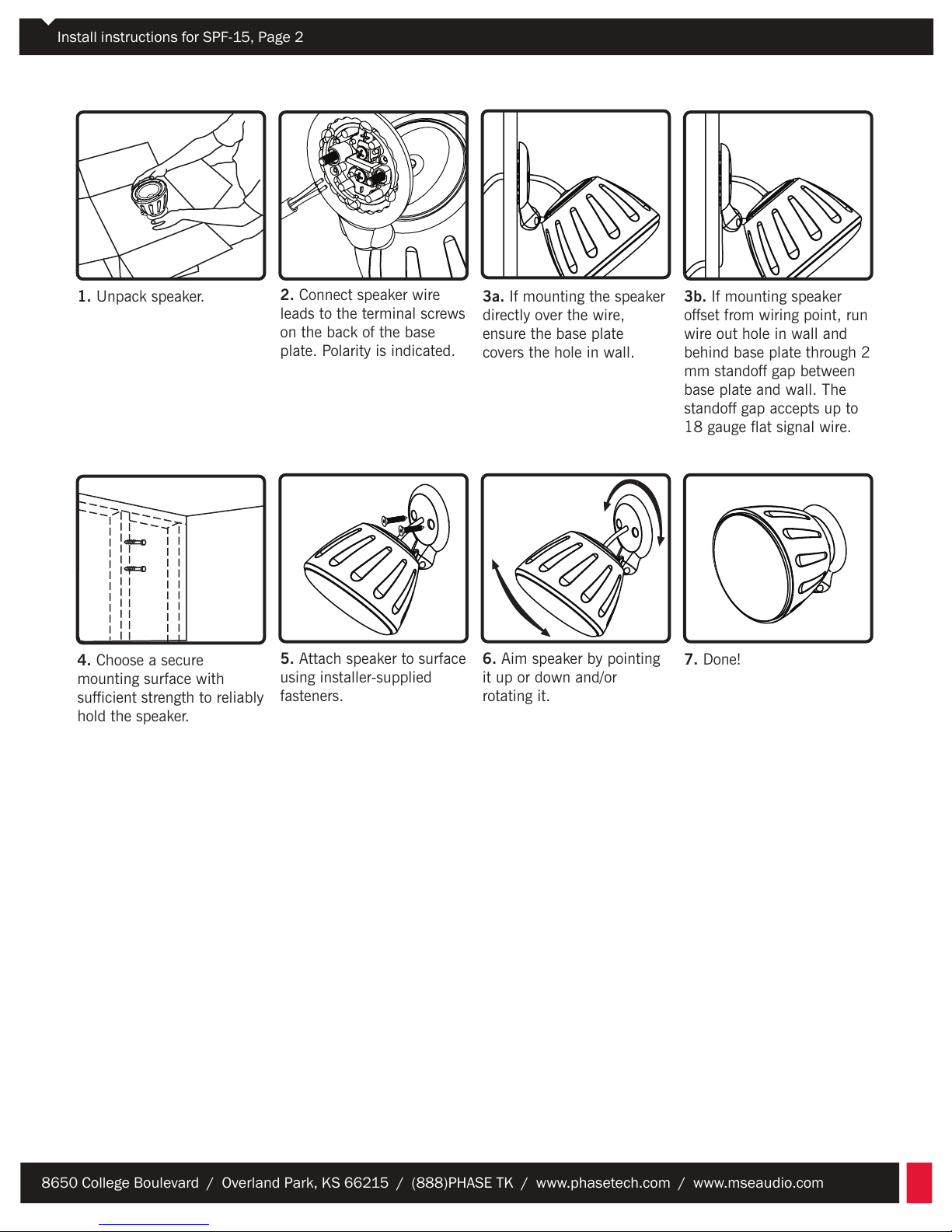 Install instructions for SPF-15, Page 2

1. Unpack speaker.

2. Connect speaker wire leads to the terminal screws on the back of the base plate. Polarity is indicated.

3a. If mounting the speaker directly over the wire, ensure the base plate covers the hole in wall.

3b. If mounting speaker offset from wiring point, run wire out hole in wall and behind base plate through 2 mm standoff gap between base plate and wall. The standoff gap accepts up to 18 gauge flat signal wire.

4. Choose a secure mounting surface with sufficient strength to reliably hold the speaker.

5. Attach speaker to surface using installer-supplied fasteners.

6. Aim speaker by pointing it up or down and/or rotating it.

7. Done!

8650 College Boulevard / Overland Park, KS 66215 / (888)PHASE TK / www.phasetech.com / www.mseaudio.com