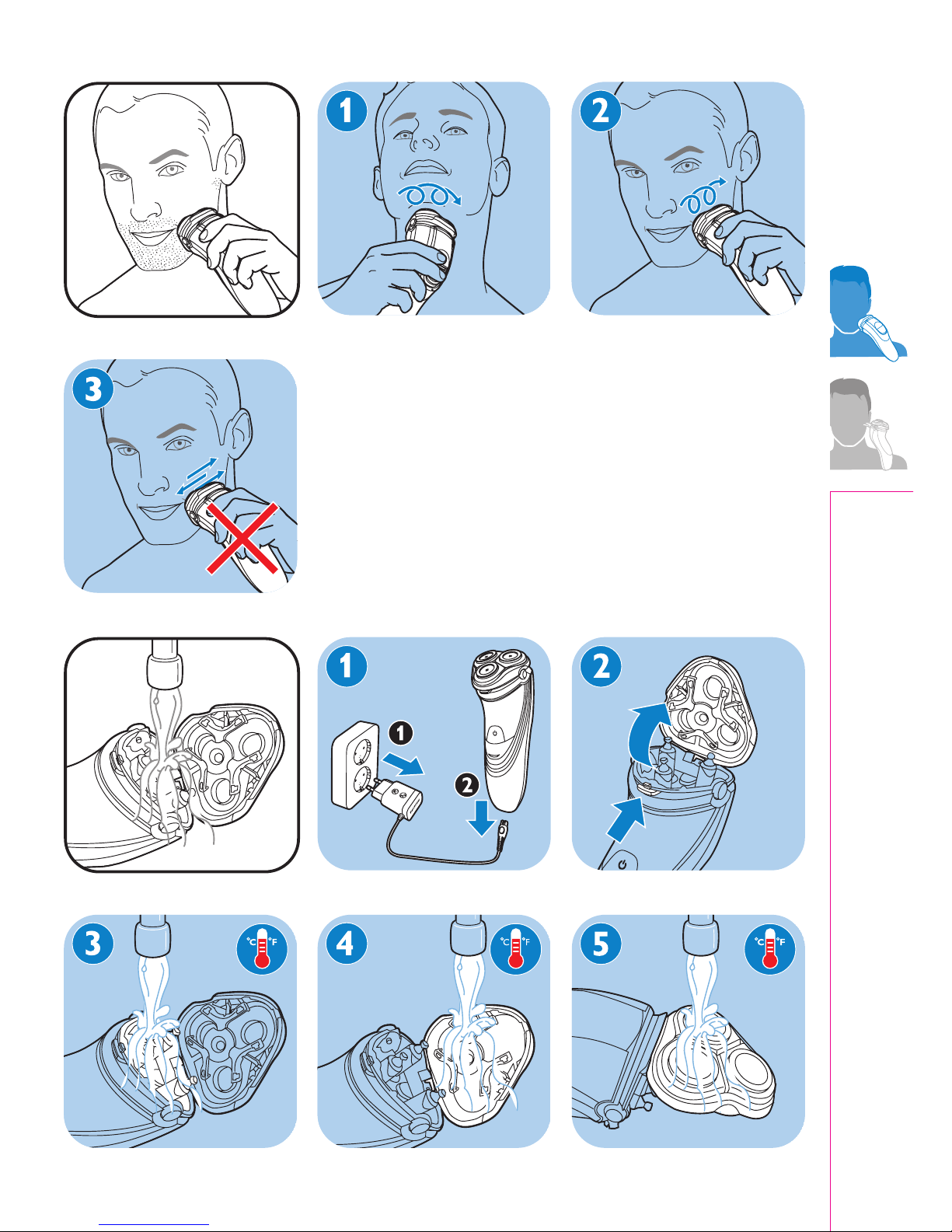 1

2

3

1

1

2

2

3

°C °F

4

°C °F

5

°C °F