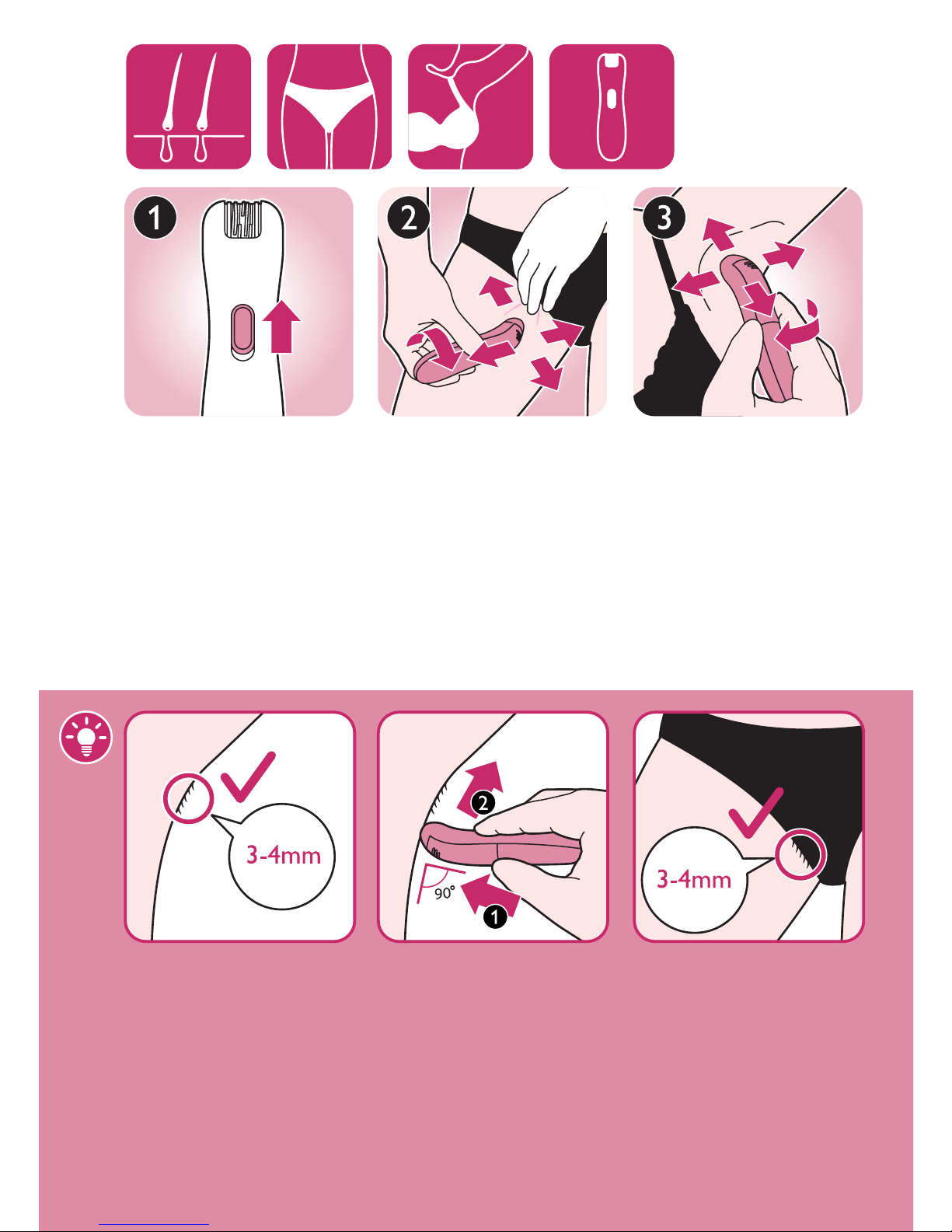 1

2

3

3-4mm

2

90°

1

3-4mm