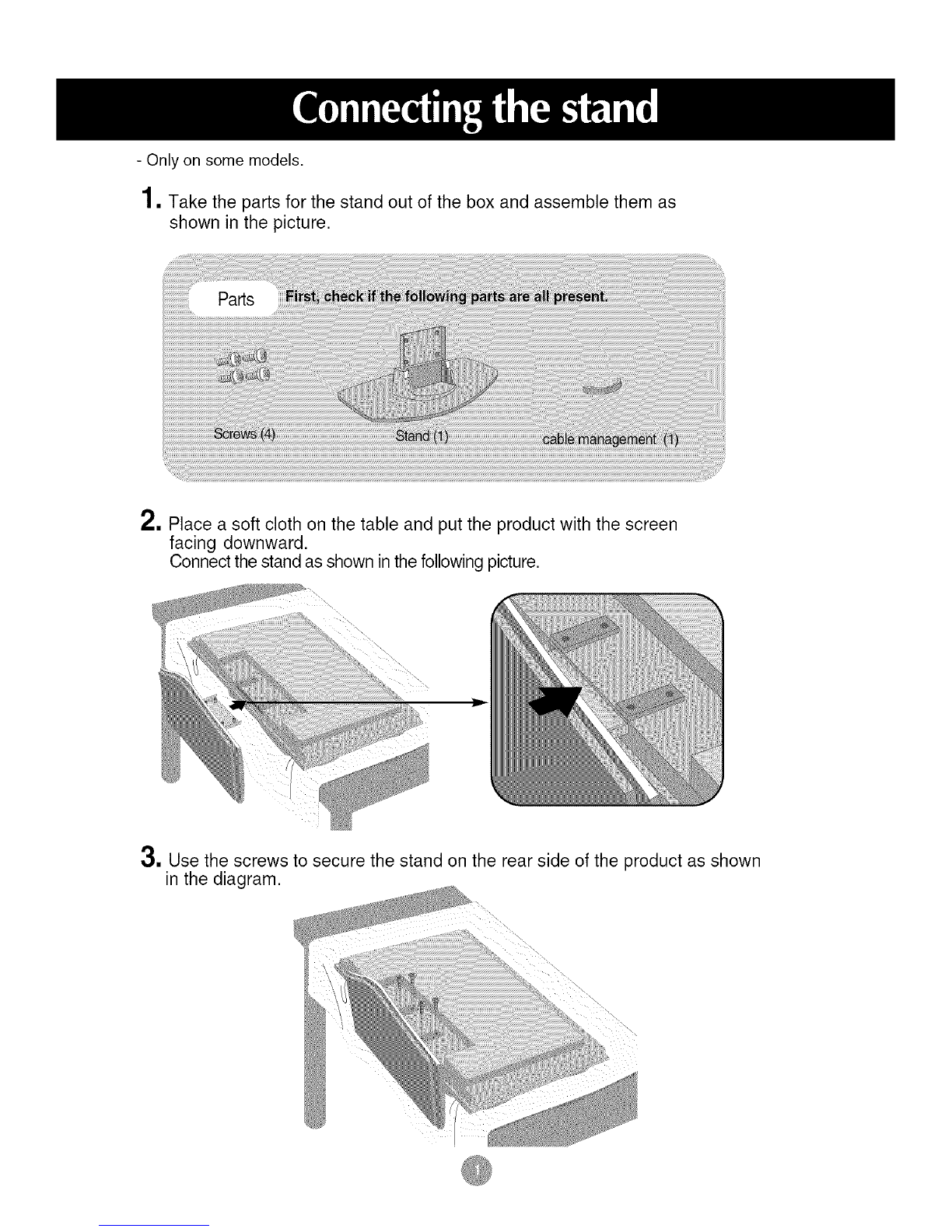 Connecting the stand

- Only on some models.

1. Take the parts for the stand out of the box and assemble them as shown in the picture.

Parts First, check if the following parts are all present.

Screws (4)

Stand (1)

cable management (1)

2. Place a soft cloth on the table and put the product with the screen facing downward.
Connect the stand as shown in the following picture.

3. Use the screws to secure the stand on the rear side of the product as shown in the diagram.

1