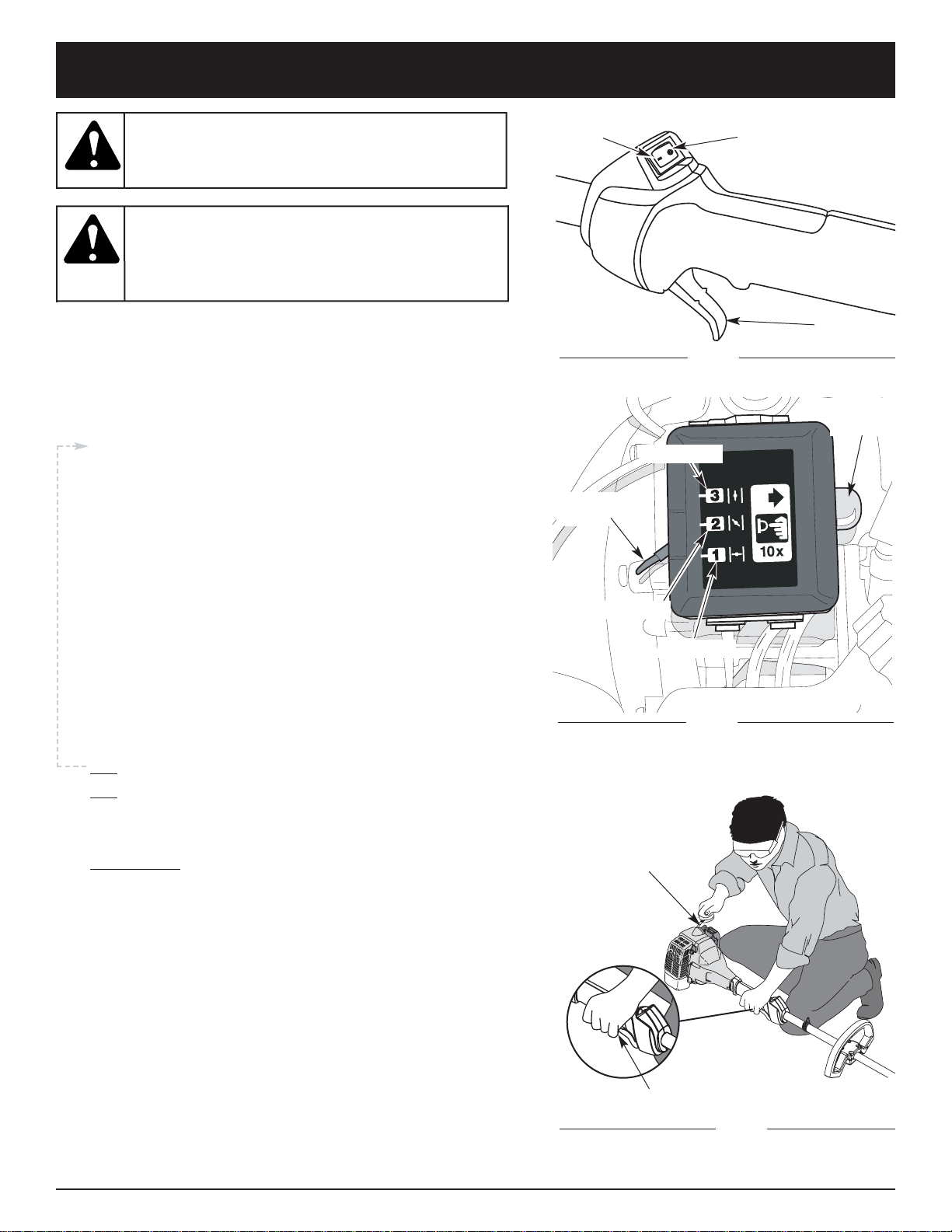 3
2
1
10x