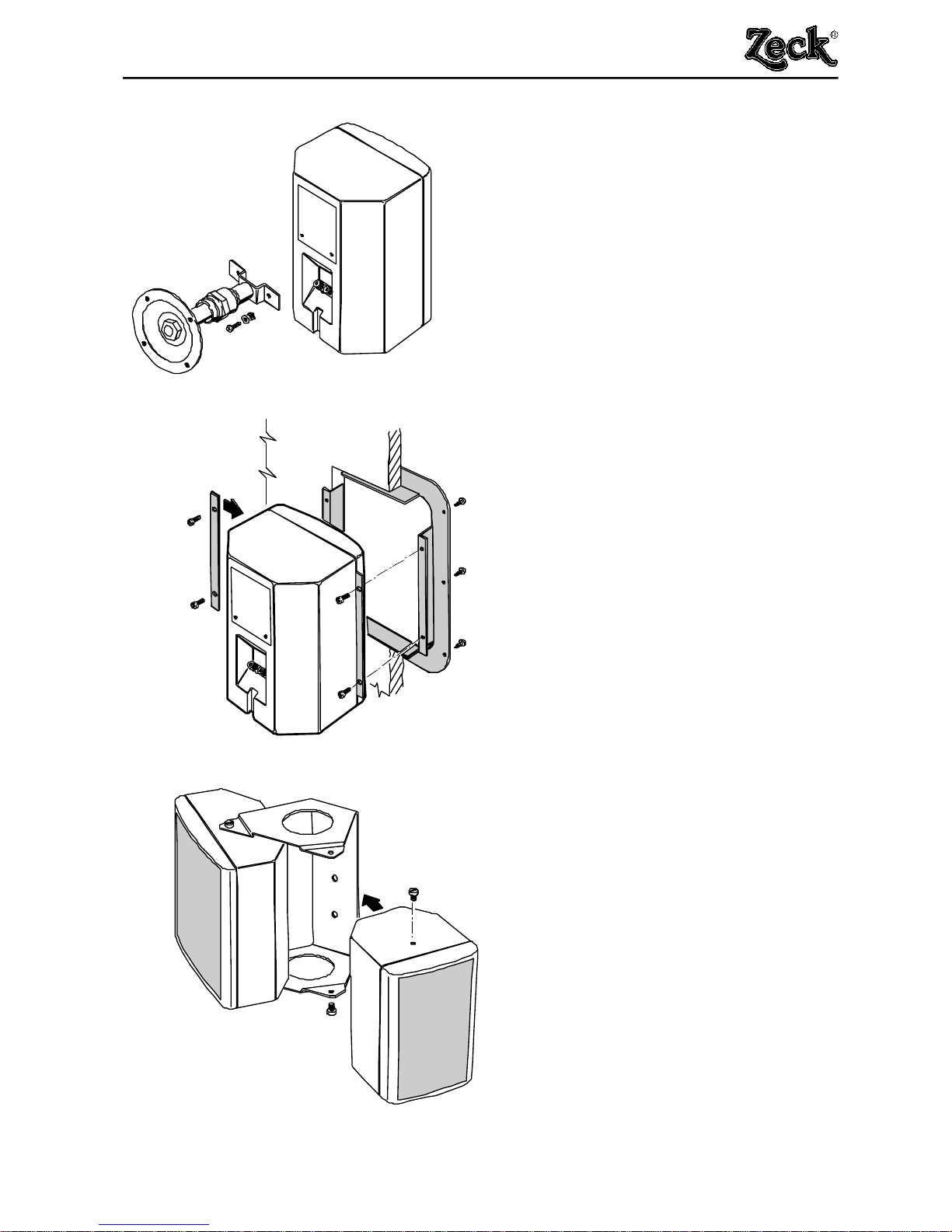 Zeck®