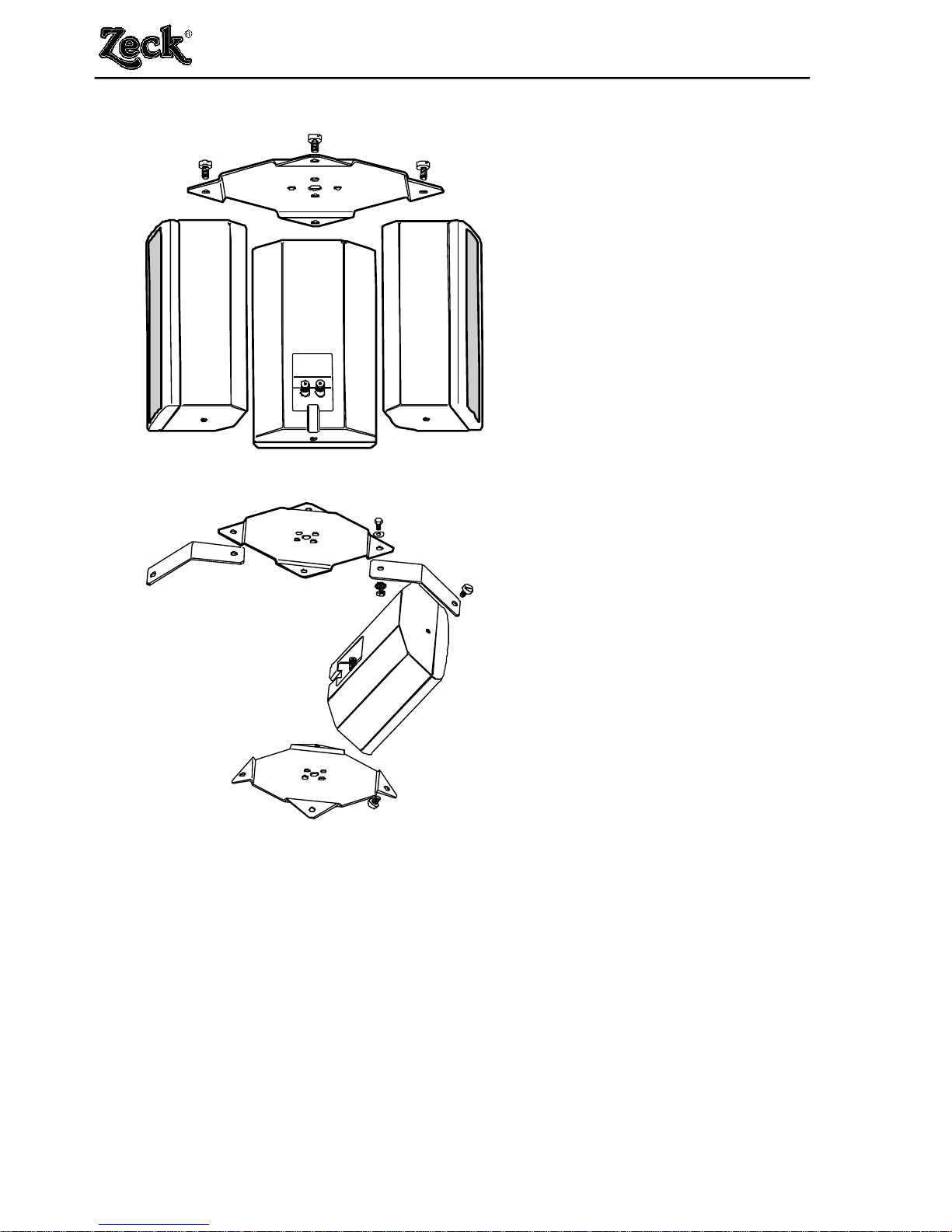 Zeck®