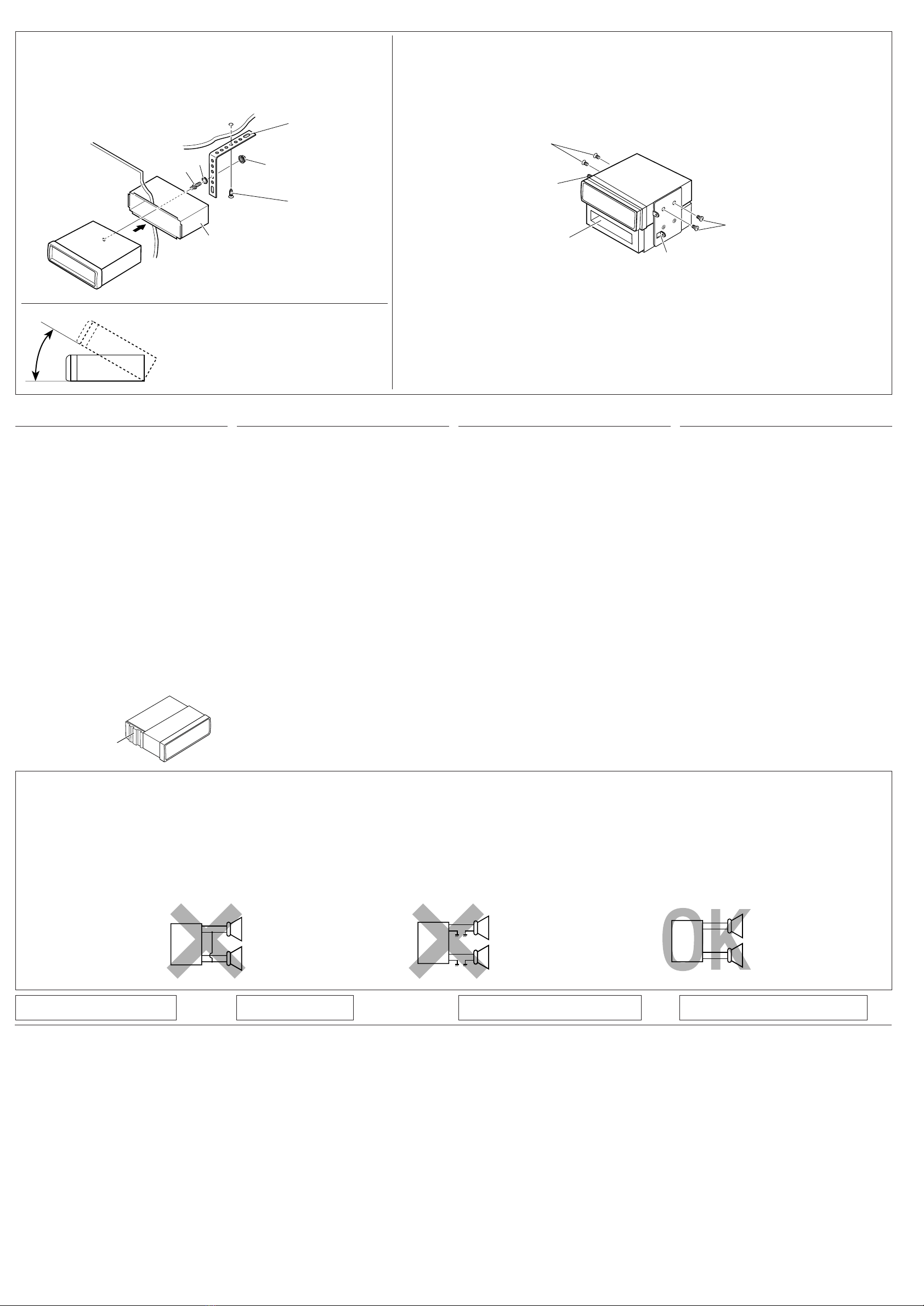 OK