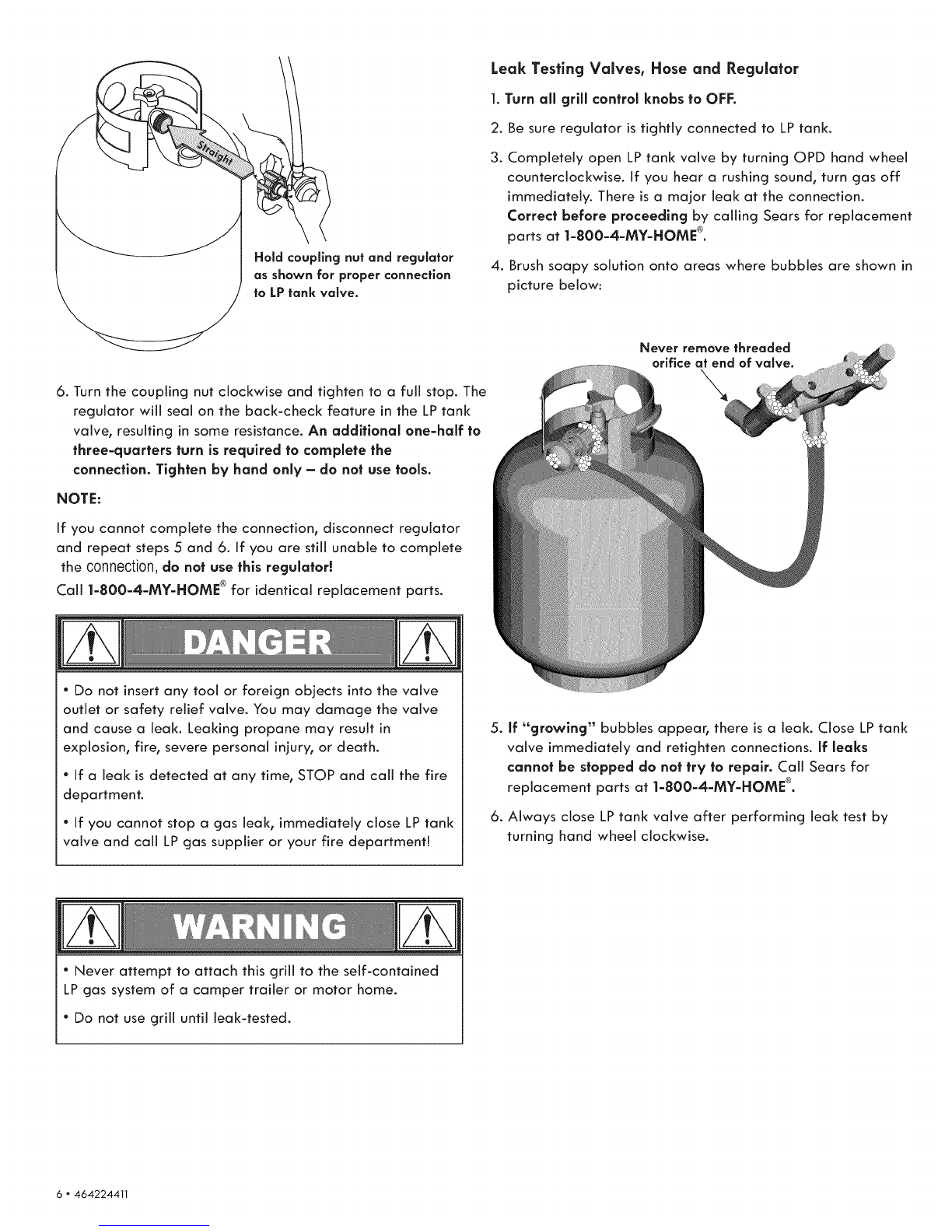 Straight

Hold coupling nut and regulator as shown for proper connection to LP tank valve.

6. Turn the coupling nut clockwise and tighten to a full stop. The regulator will seal on the back-check feature in the LP tank valve, resulting in some resistance. An additional one-half to three-quarters turn is required to complete the connection. Tighten by hand only – do not use tools.

NOTE:

If you cannot complete the connection, disconnect regulator and repeat steps 5 and 6. If you are still unable to complete the connection, do not use this regulator!

Call 1-800-4-MY-HOME® for identical replacement parts.

DANGER

• Do not insert any tool or foreign objects into the valve outlet or safety relief valve. You may damage the valve and cause a leak. Leaking propane may result in explosion, fire, severe personal injury, or death.

• If a leak is detected at any time, STOP and call the fire department.

• If you cannot stop a gas leak, immediately close LP tank valve and call LP gas supplier or your fire department!

WARNING

• Never attempt to attach this grill to the self-contained LP gas system of a camper trailer or motor home.

• Do not use grill until leak-tested.

Leak Testing Valves, Hose and Regulator

1. Turn all grill control knobs to OFF.

2. Be sure regulator is tightly connected to LP tank.

3. Completely open LP tank valve by turning OPD hand wheel counterclockwise. If you hear a rushing sound, turn gas off immediately. There is a major leak at the connection. Correct before proceeding by calling Sears for replacement parts at 1-800-4-MY-HOME®.

4. Brush soapy solution onto areas where bubbles are shown in picture below:

Never remove threaded orifice at end of valve.

5. If "growing" bubbles appear, there is a leak. Close LP tank valve immediately and retighten connections. If leaks cannot be stopped do not try to repair. Call Sears for replacement parts at 1-800-4-MY-HOME®.

6. Always close LP tank valve after performing leak test by turning hand wheel clockwise.

6 • 464224411