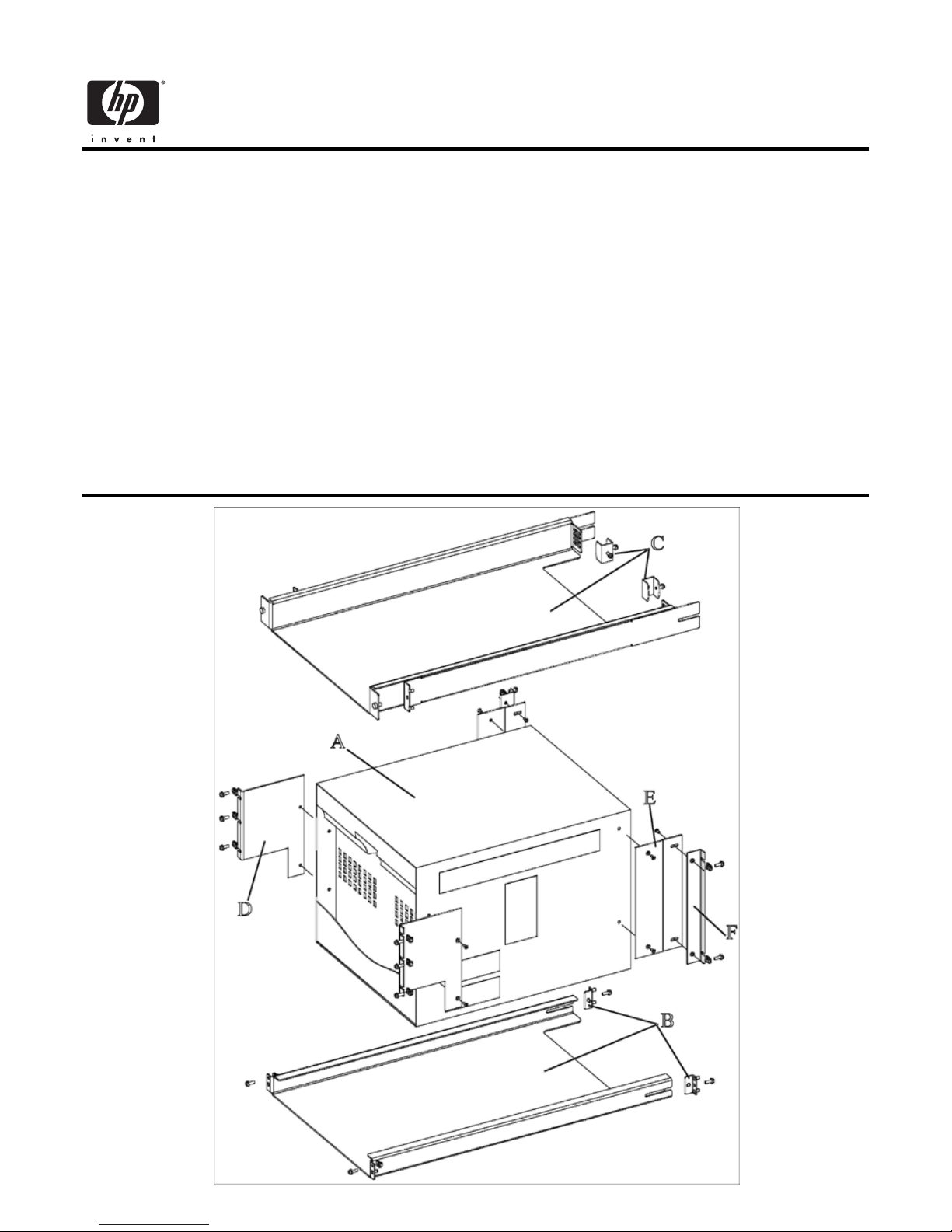 hp
invent

C

A

E

D

F

B