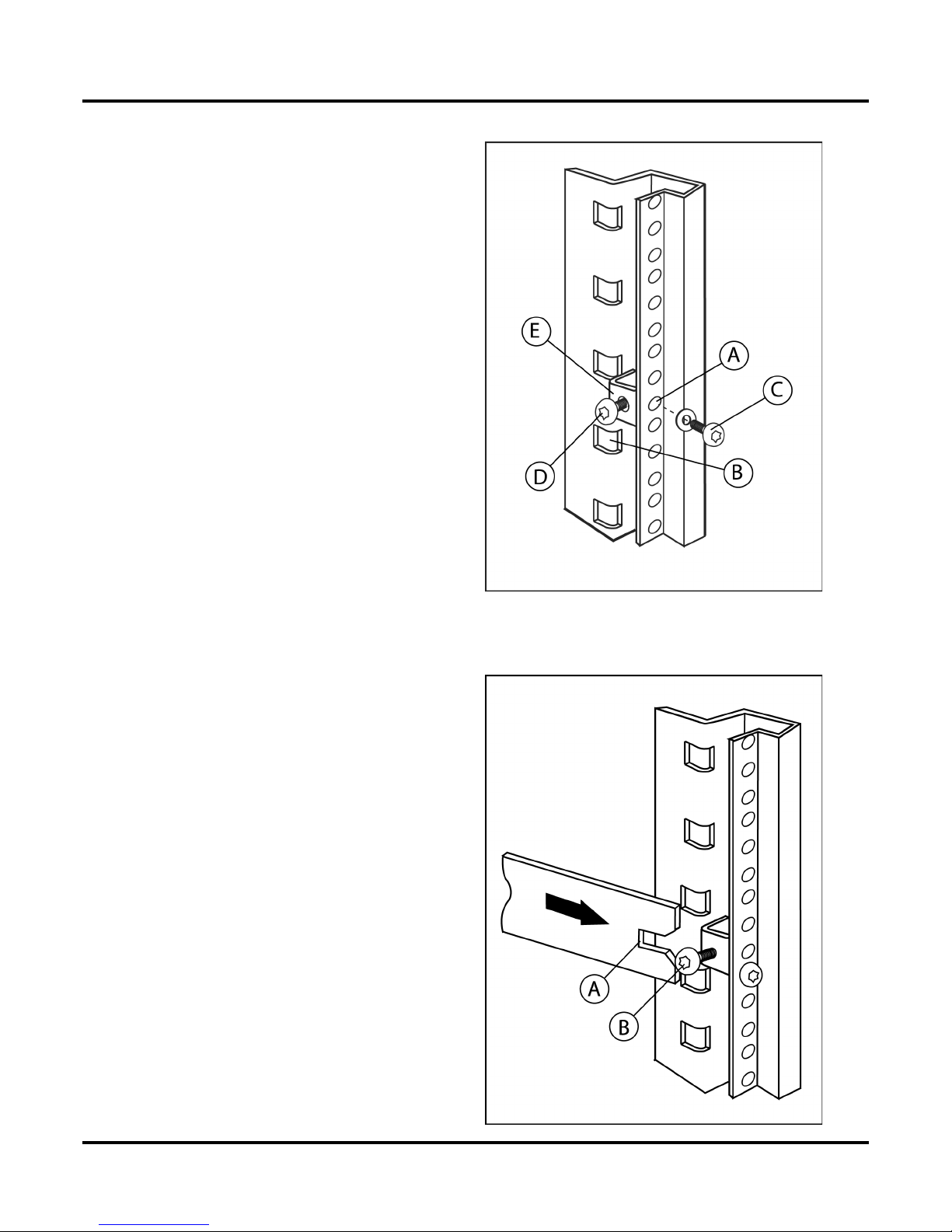 E
A
C
D
B

A
B