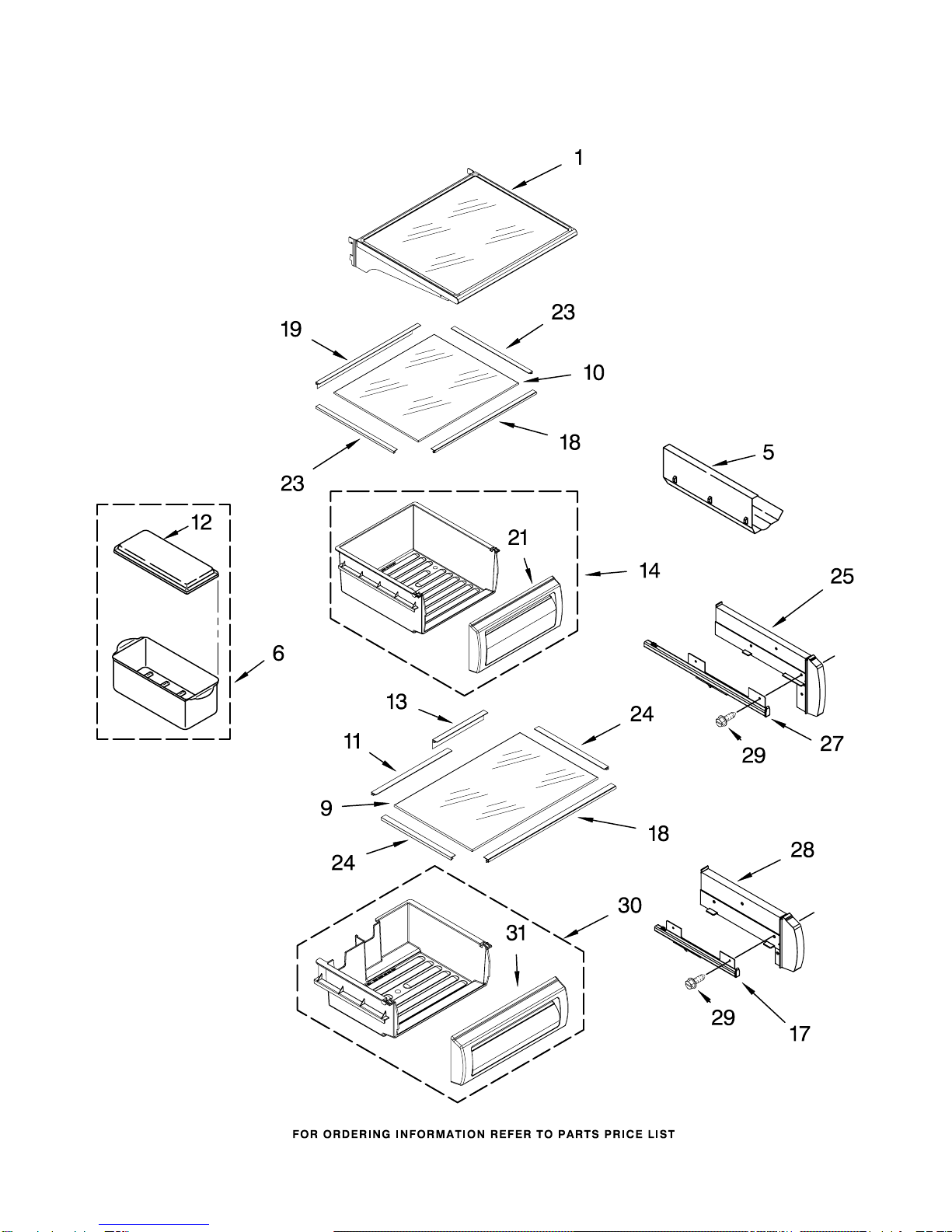 1

19

23

10

18

23

5

12

21

14

25

6

13

24

11

27

29

9

18

24

28

30

31

29

17

FOR ORDERING INFORMATION REFER TO PARTS PRICE LIST