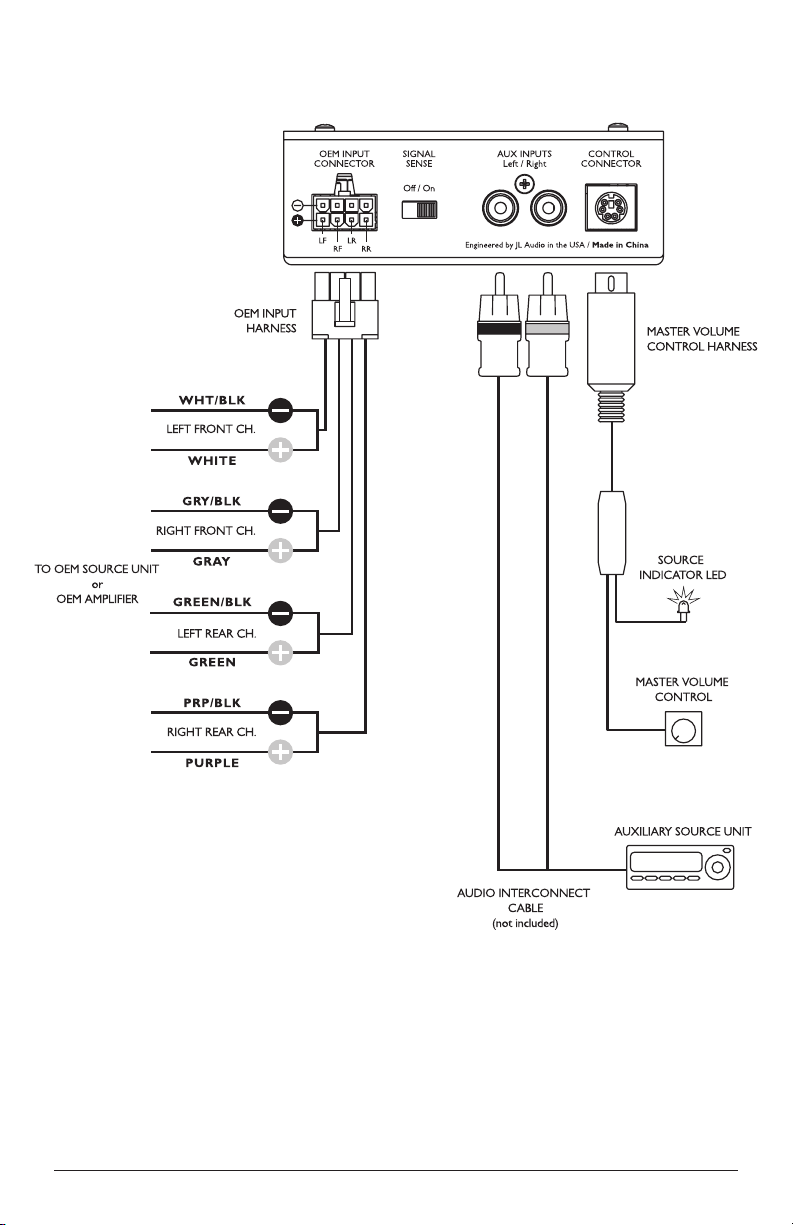 OEM INPUT CONNECTOR

SIGNAL SENSE

Off / On

AUX INPUTS Left / Right

CONTROL CONNECTOR

LF RF LR RR

Engineered by JL Audio in the USA / Made in China

OEM INPUT HARNESS

MASTER VOLUME CONTROL HARNESS

WHT/BLK

LEFT FRONT CH.

WHITE

GRY/BLK

RIGHT FRONT CH.

GRAY

TO OEM SOURCE UNIT or OEM AMPLIFIER

GREEN/BLK

LEFT REAR CH.

GREEN

PRP/BLK

RIGHT REAR CH.

PURPLE

SOURCE INDICATOR LED

MASTER VOLUME CONTROL

AUXILIARY SOURCE UNIT

AUDIO INTERCONNECT CABLE (not included)