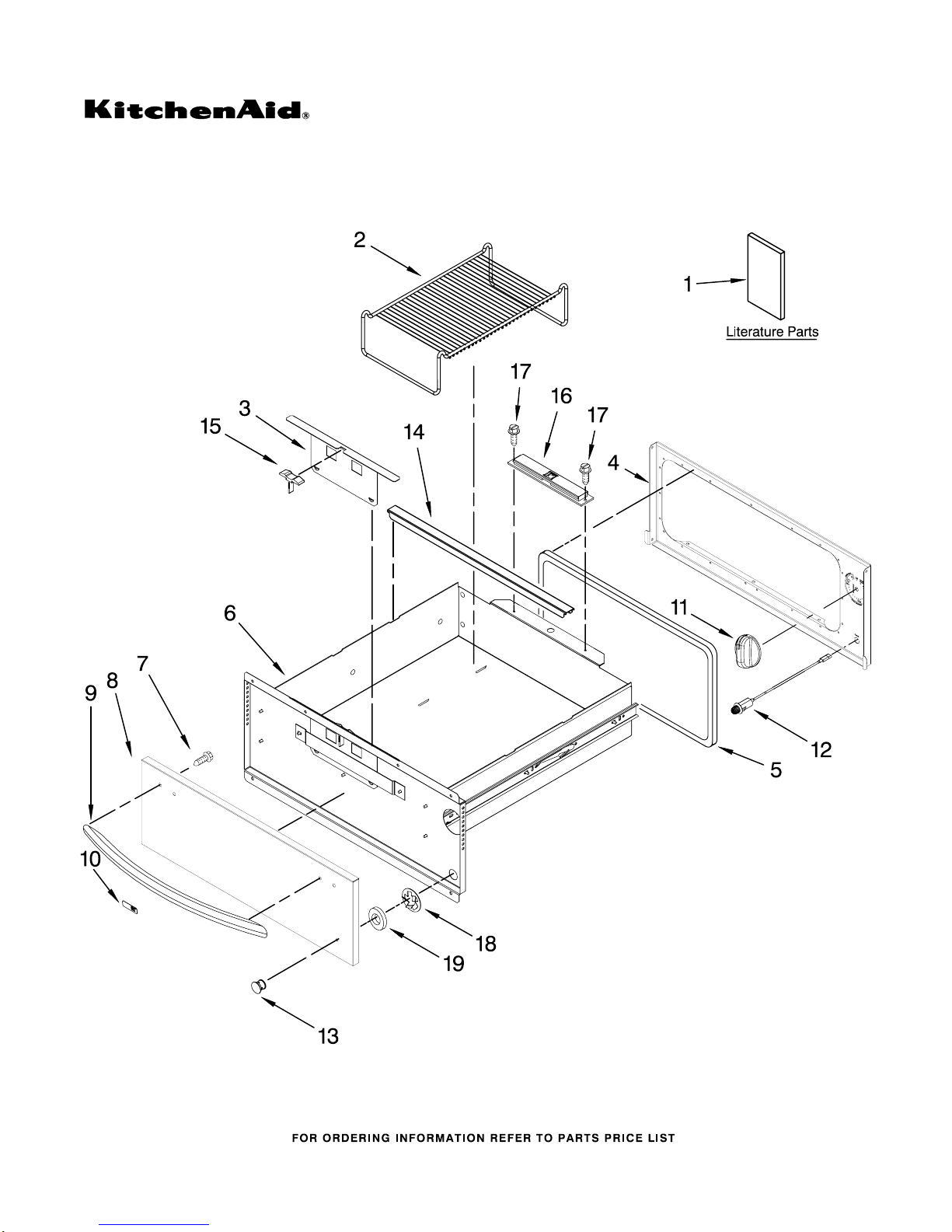 KitchenAid®

2

1

Literature Parts

17

16

17

3

15

14

4

6

11

7

8

9

12

5

10

18

19

13

FOR ORDERING INFORMATION REFER TO PARTS PRICE LIST