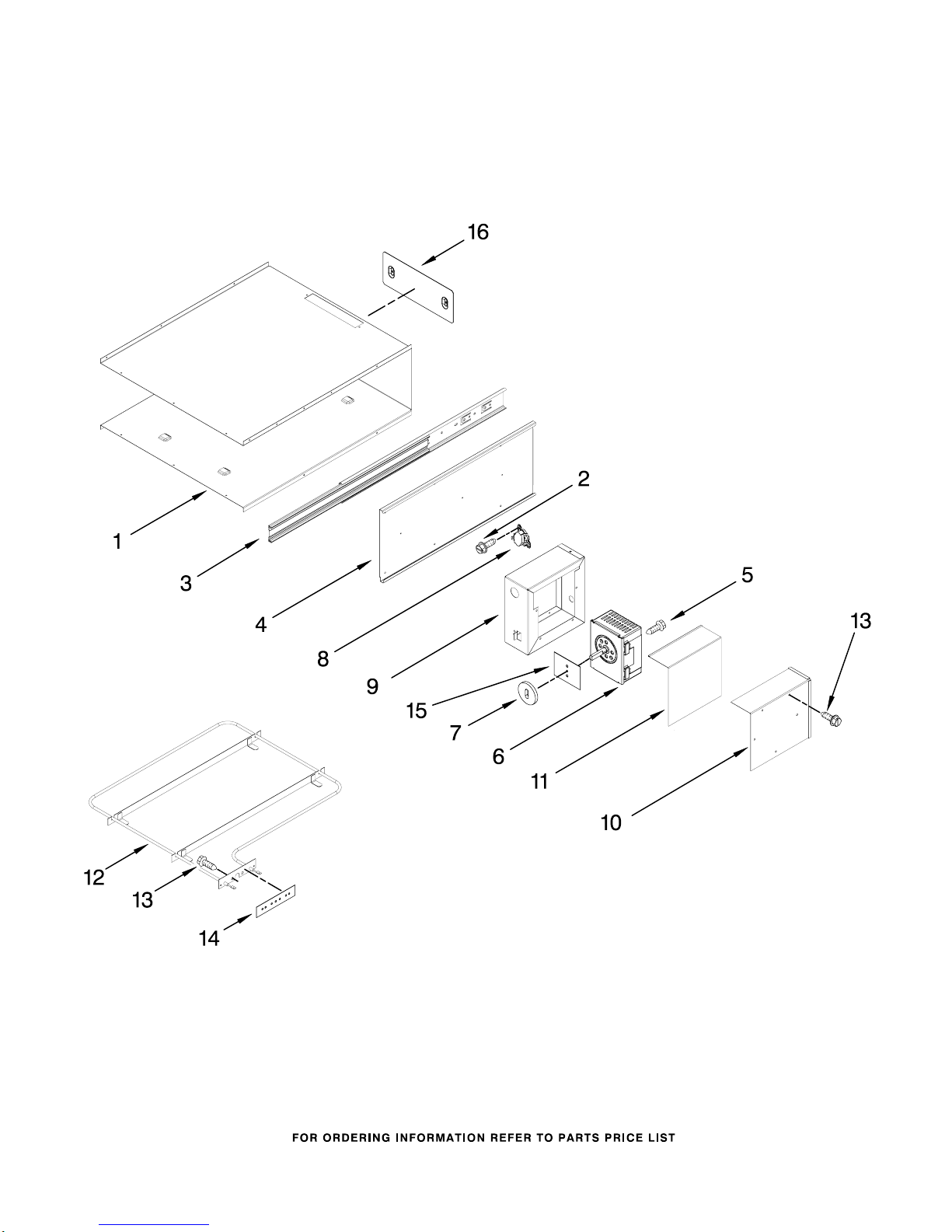 16

2

1

3

4

5

13

8

9

15

7

6

11

10

12

13

14

FOR ORDERING INFORMATION REFER TO PARTS PRICE LIST