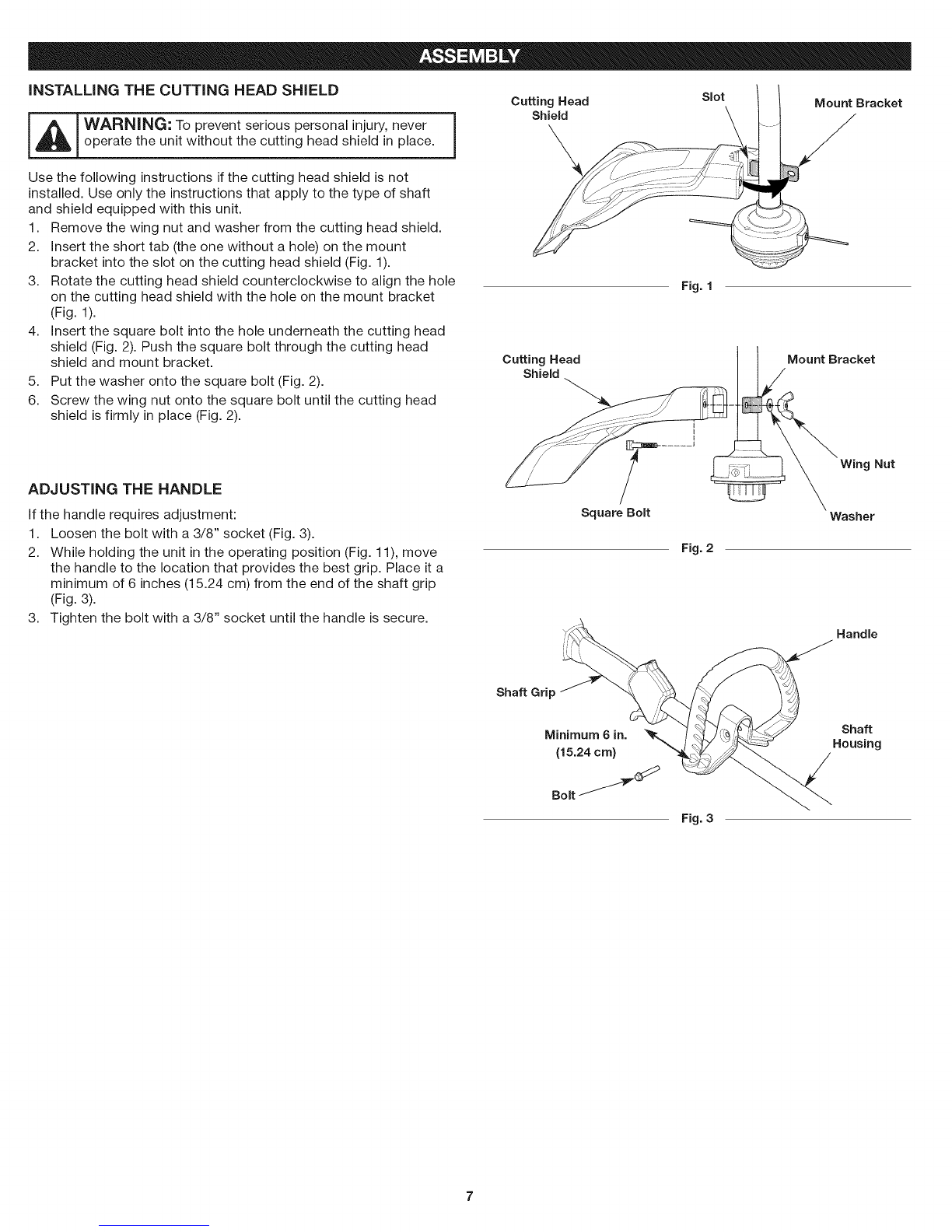 ASSEMBLY

INSTALLING THE CUTTING HEAD SHIELD

WARNING: To prevent serious personal injury, never operate the unit without the cutting head shield in place.

Use the following instructions if the cutting head shield is not installed. Use only the instructions that apply to the type of shaft and shield equipped with this unit.

1. Remove the wing nut and washer from the cutting head shield.
2. Insert the short tab (the one without a hole) on the mount bracket into the slot on the cutting head shield (Fig. 1).
3. Rotate the cutting head shield counterclockwise to align the hole on the cutting head shield with the hole on the mount bracket (Fig. 1).
4. Insert the square bolt into the hole underneath the cutting head shield (Fig. 2). Push the square bolt through the cutting head shield and mount bracket.
5. Put the washer onto the square bolt (Fig. 2).
6. Screw the wing nut onto the square bolt until the cutting head shield is firmly in place (Fig. 2).

ADJUSTING THE HANDLE

If the handle requires adjustment:

1. Loosen the bolt with a 3/8" socket (Fig. 3).
2. While holding the unit in the operating position (Fig. 11), move the handle to the location that provides the best grip. Place it a minimum of 6 inches (15.24 cm) from the end of the shaft grip (Fig. 3).
3. Tighten the bolt with a 3/8" socket until the handle is secure.

Cutting Head Shield
Slot
Mount Bracket
Fig. 1

Cutting Head Shield
Mount Bracket
Wing Nut
Square Bolt
Washer
Fig. 2

Handle
Shaft Grip
Minimum 6 in. (15.24 cm)
Shaft Housing
Bolt
Fig. 3

7