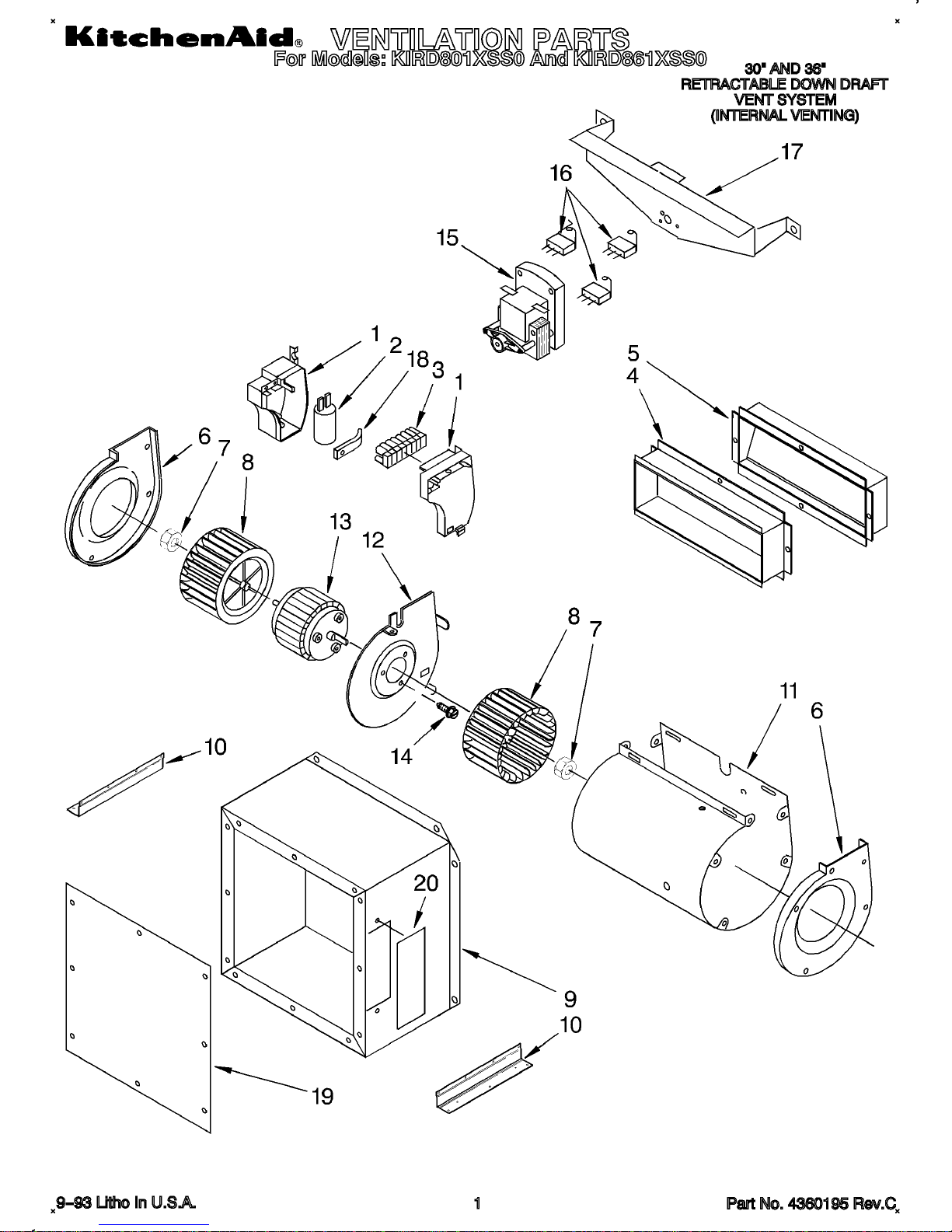 KitchenAid® VENTILATION PARTS
For Models: KIRD801XSS0 And KIRD861XSS0

30" AND 36"
RETRACTABLE DOWN DRAFT
VENT SYSTEM
(INTERNAL VENTING)

17
16
15
1
2
18
3
1
5
4
6
7
8
13
12
8
7
11
6
10
14
20
9
10
19

9–93 Litho In U.S.A.
1
Part No. 4360195 Rev.C