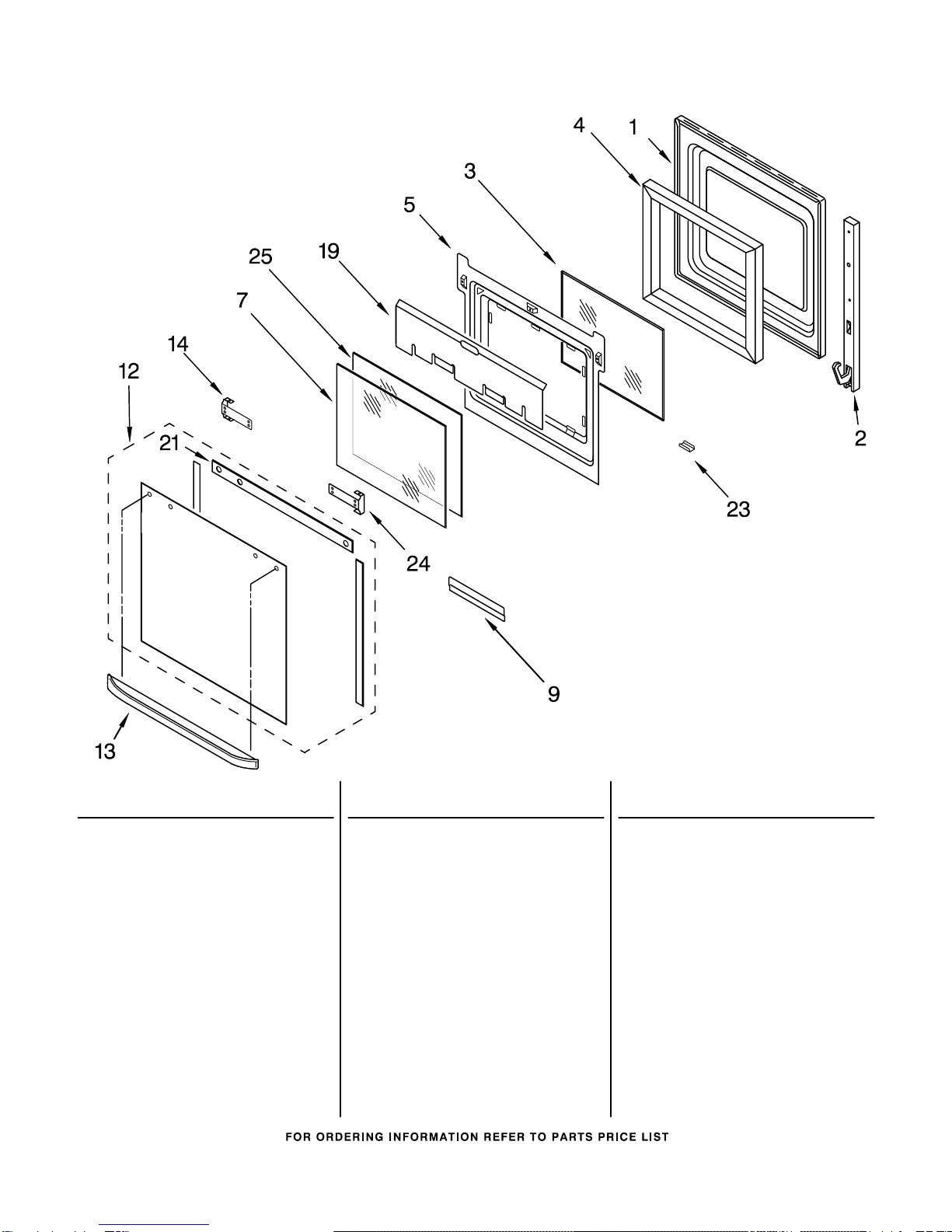 4
1
3
5
25
19
7
14
12
21
2
23
24
9
13

FOR ORDERING INFORMATION REFER TO PARTS PRICE LIST