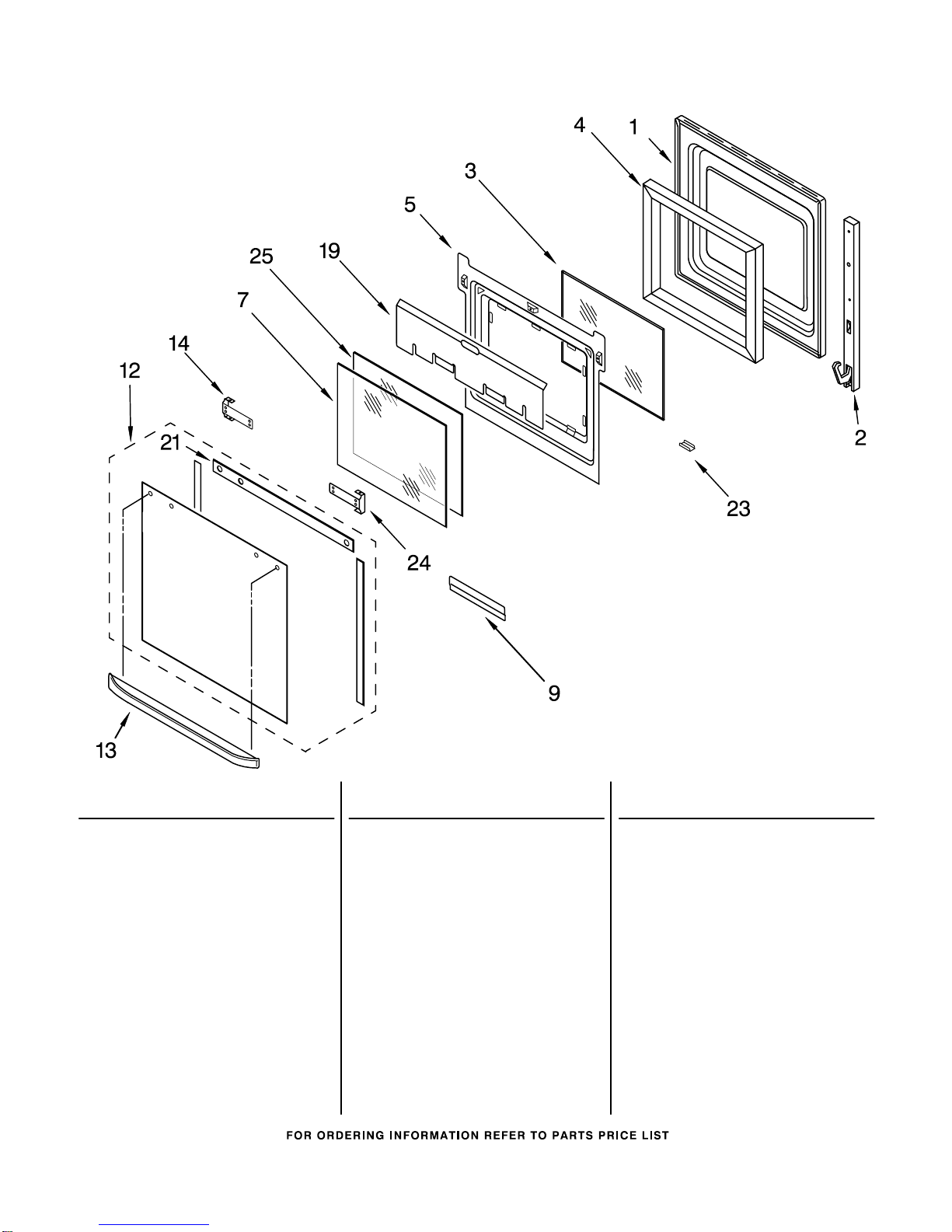 4
1
3
5
25
19
7
14
12
21
2
23
24
9
13

FOR ORDERING INFORMATION REFER TO PARTS PRICE LIST