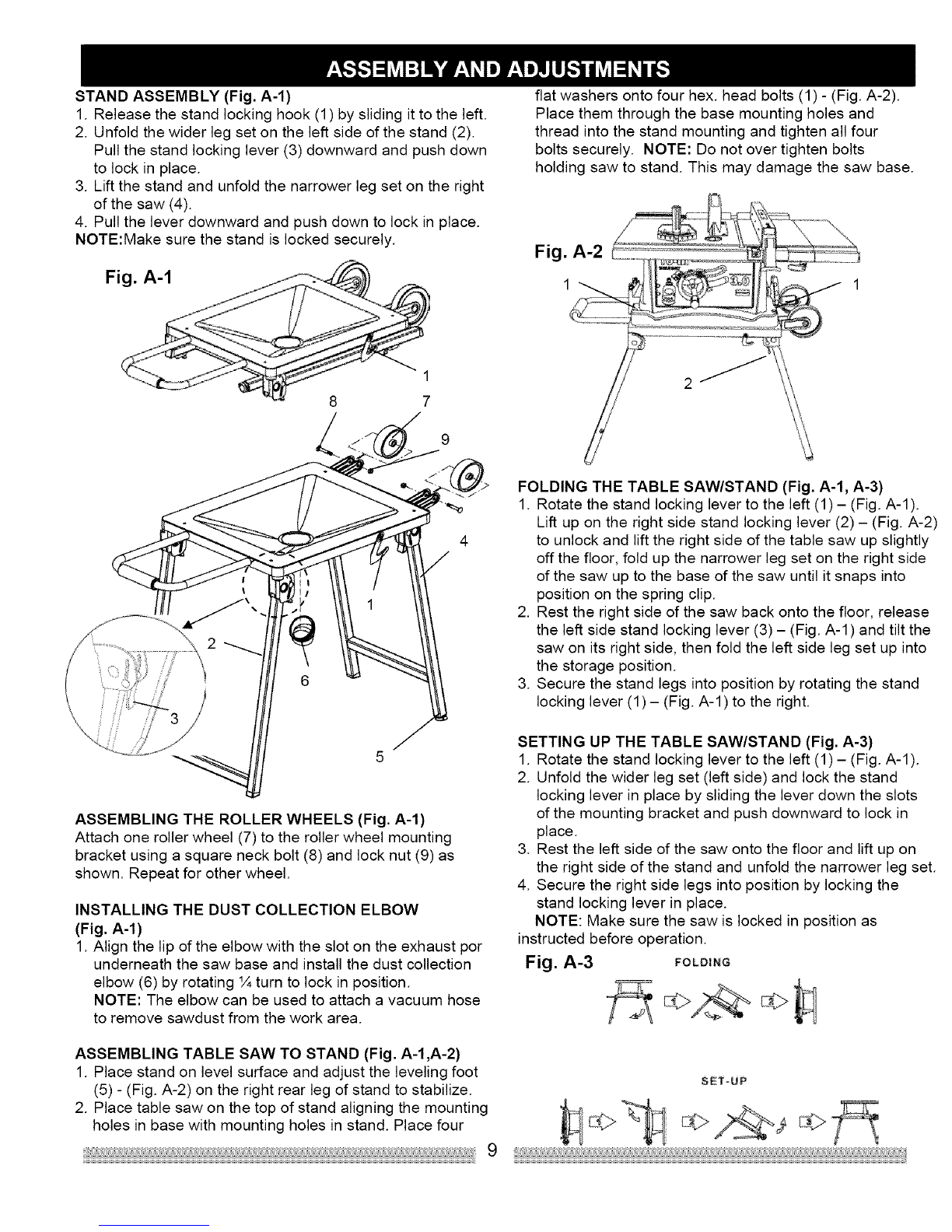 ASSEMBLY AND ADJUSTMENTS

STAND ASSEMBLY (Fig. A-1)
1. Release the stand locking hook (1) by sliding it to the left.
2. Unfold the wider leg set on the left side of the stand (2). Pull the stand locking lever (3) downward and push down to lock in place.
3. Lift the stand and unfold the narrower leg set on the right of the saw (4).
4. Pull the lever downward and push down to lock in place.
NOTE:Make sure the stand is locked securely.

Fig. A-1

1
8
7
9
4
1
2
6
3
5

ASSEMBLING THE ROLLER WHEELS (Fig. A-1)
Attach one roller wheel (7) to the roller wheel mounting bracket using a square neck bolt (8) and lock nut (9) as shown. Repeat for other wheel.

INSTALLING THE DUST COLLECTION ELBOW (Fig. A-1)
1. Align the lip of the elbow with the slot on the exhaust por underneath the saw base and install the dust collection elbow (6) by rotating ¼ turn to lock in position.
NOTE: The elbow can be used to attach a vacuum hose to remove sawdust from the work area.

ASSEMBLING TABLE SAW TO STAND (Fig. A-1,A-2)
1. Place stand on level surface and adjust the leveling foot (5) - (Fig. A-2) on the right rear leg of stand to stabilize.
2. Place table saw on the top of stand aligning the mounting holes in base with mounting holes in stand. Place four flat washers onto four hex. head bolts (1) - (Fig. A-2). Place them through the base mounting holes and thread into the stand mounting and tighten all four bolts securely. NOTE: Do not over tighten bolts holding saw to stand. This may damage the saw base.

Fig. A-2
1
1
2

FOLDING THE TABLE SAW/STAND (Fig. A-1, A-3)
1. Rotate the stand locking lever to the left (1) – (Fig. A-1). Lift up on the right side stand locking lever (2) – (Fig. A-2) to unlock and lift the right side of the table saw up slightly off the floor, fold up the narrower leg set on the right side of the saw up to the base of the saw until it snaps into position on the spring clip.
2. Rest the right side of the saw back onto the floor, release the left side stand locking lever (3) – (Fig. A-1) and tilt the saw on its right side, then fold the left side leg set up into the storage position.
3. Secure the stand legs into position by rotating the stand locking lever (1) – (Fig. A-1) to the right.

SETTING UP THE TABLE SAW/STAND (Fig. A-3)
1. Rotate the stand locking lever to the left (1) – (Fig. A-1).
2. Unfold the wider leg set (left side) and lock the stand locking lever in place by sliding the lever down the slots of the mounting bracket and push downward to lock in place.
3. Rest the left side of the saw onto the floor and lift up on the right side of the stand and unfold the narrower leg set.
4. Secure the right side legs into position by locking the stand locking lever in place.
NOTE: Make sure the saw is locked in position as instructed before operation.

Fig. A-3 FOLDING

SET-UP

9