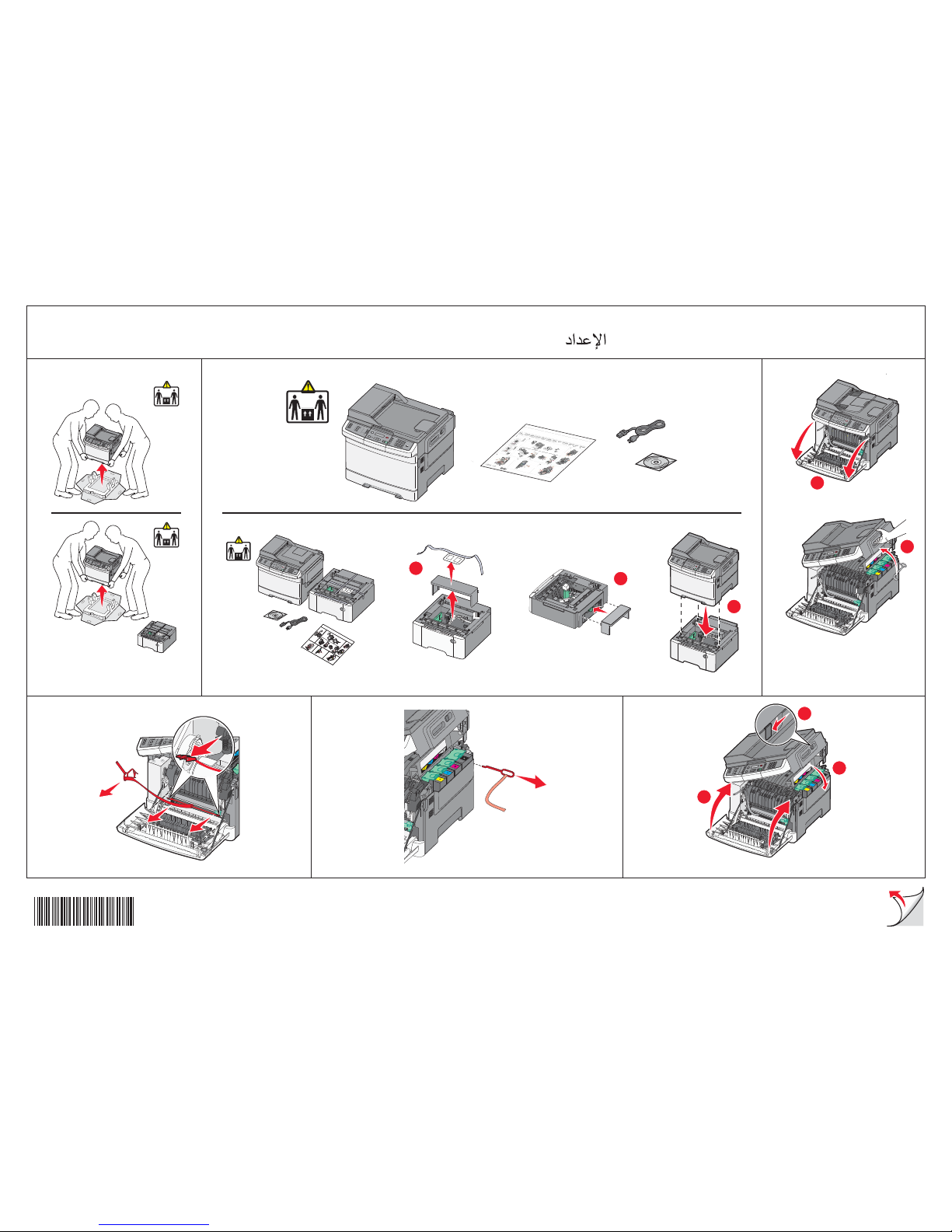 الإعداد