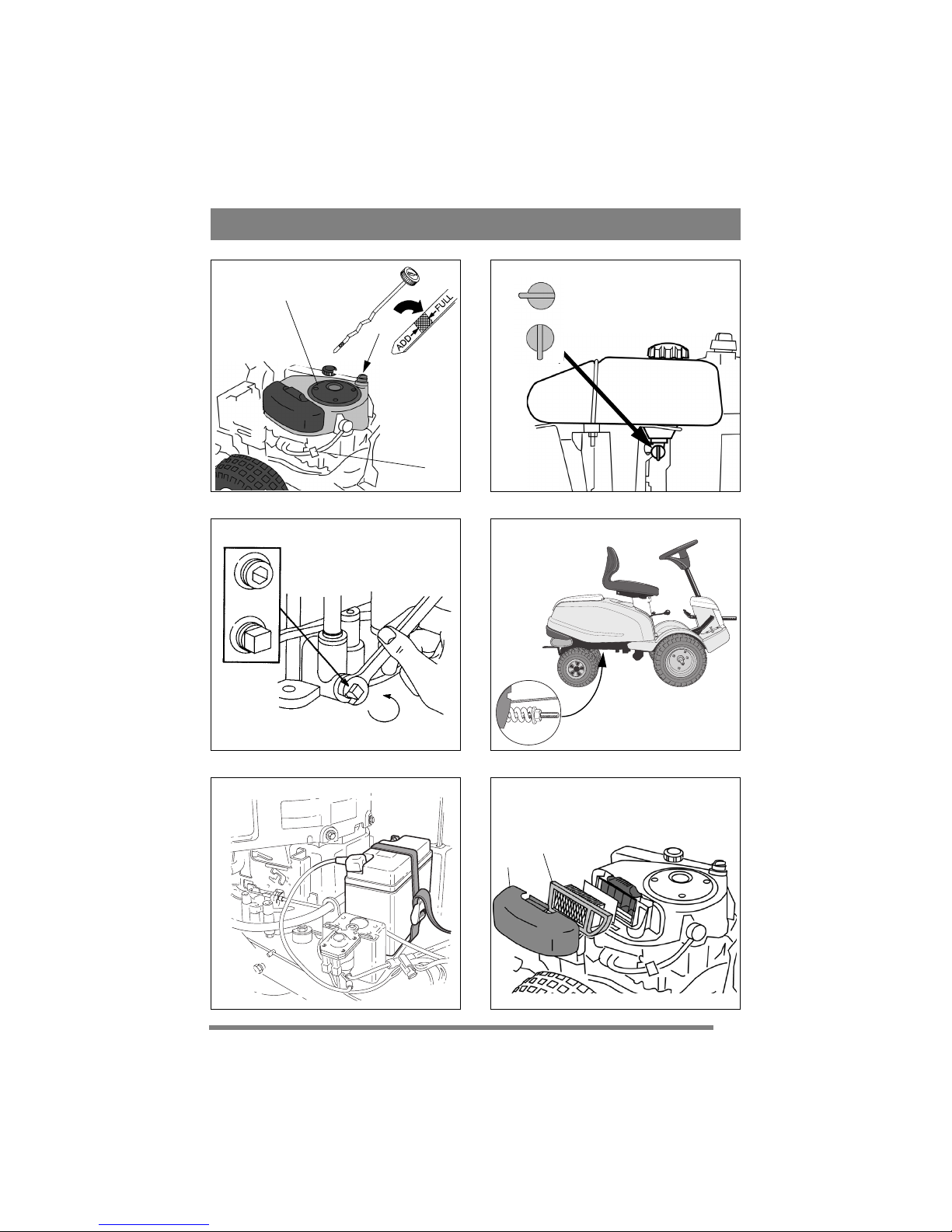 ADD
FULL