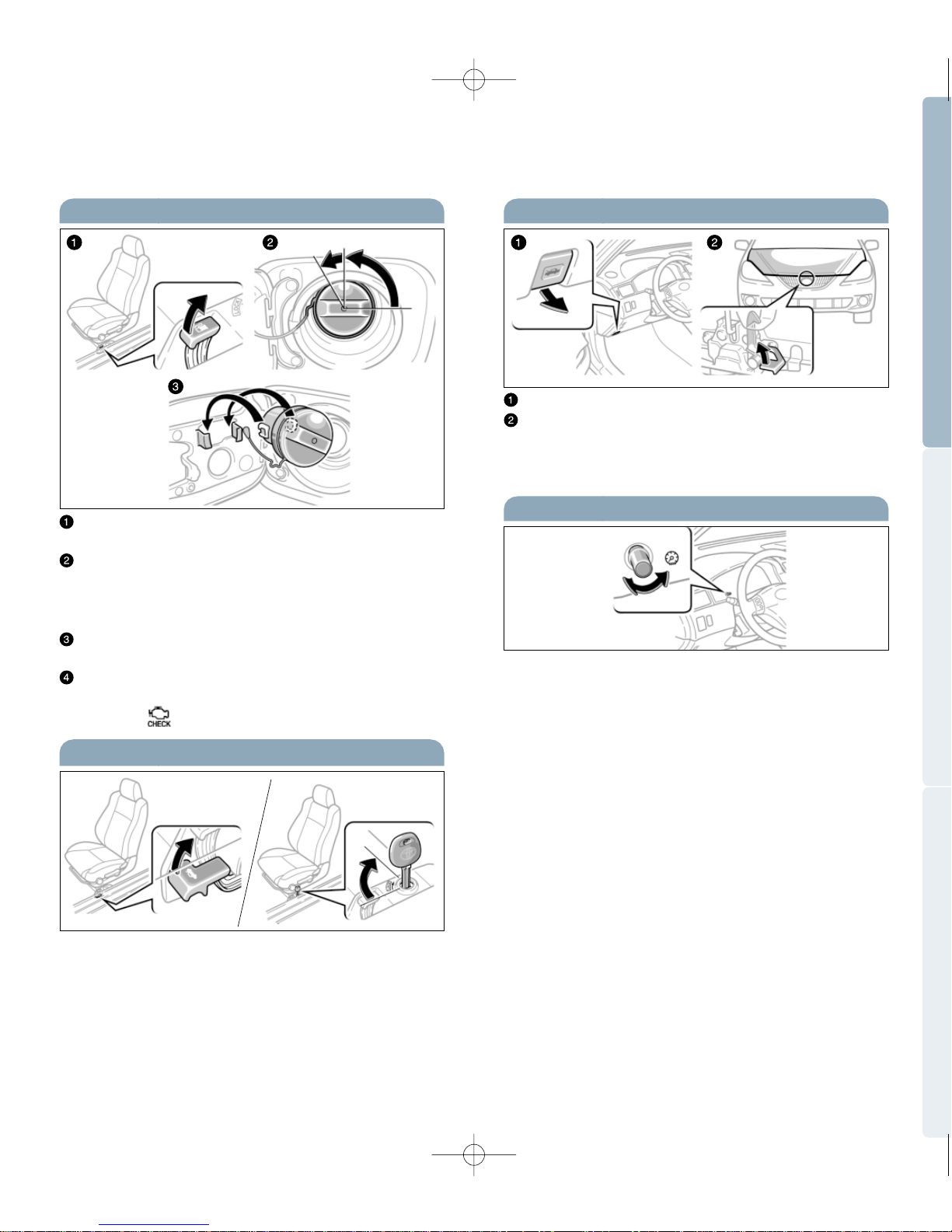 1

2

3

1

2

3

4

CHECK

1

2

1

2