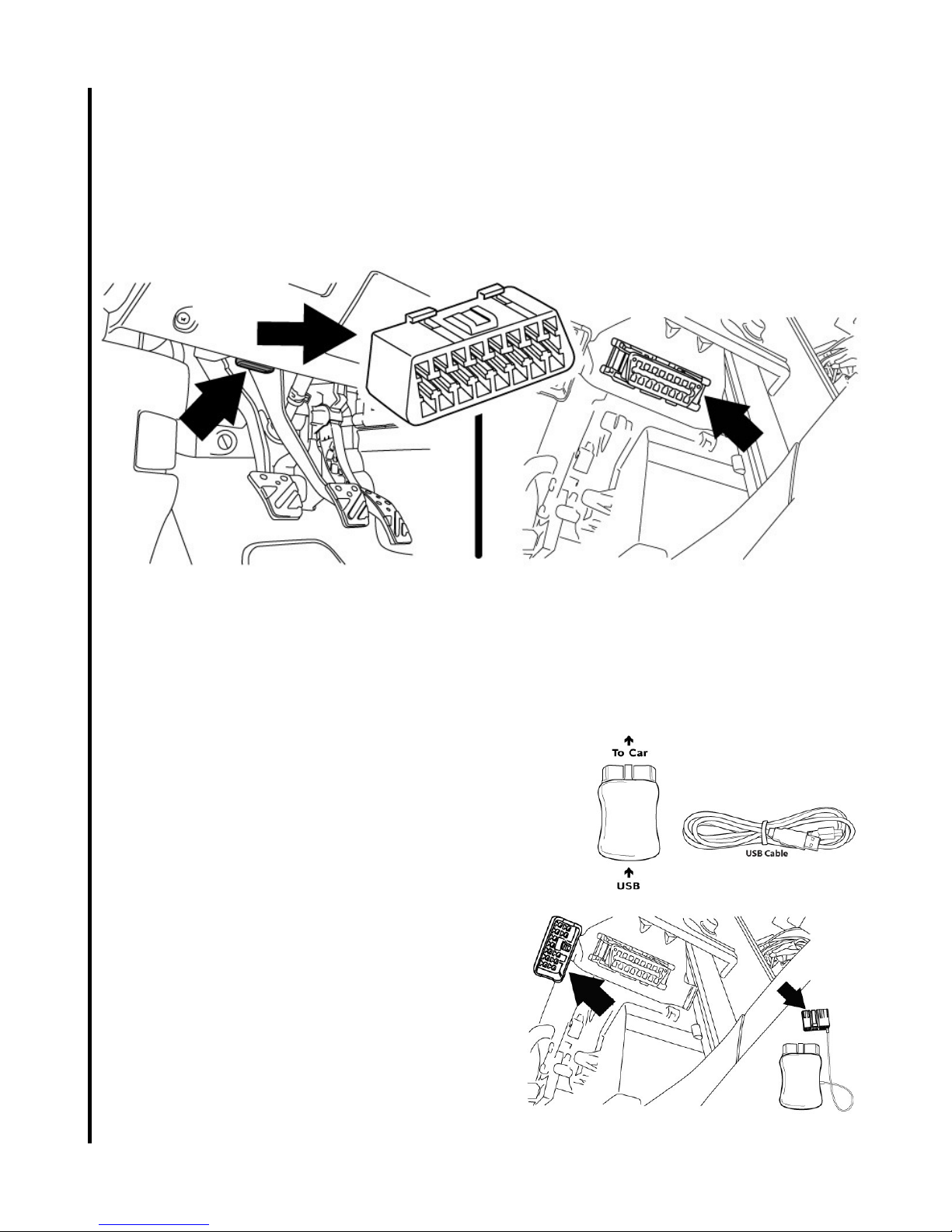 To Car

USB Cable

USB