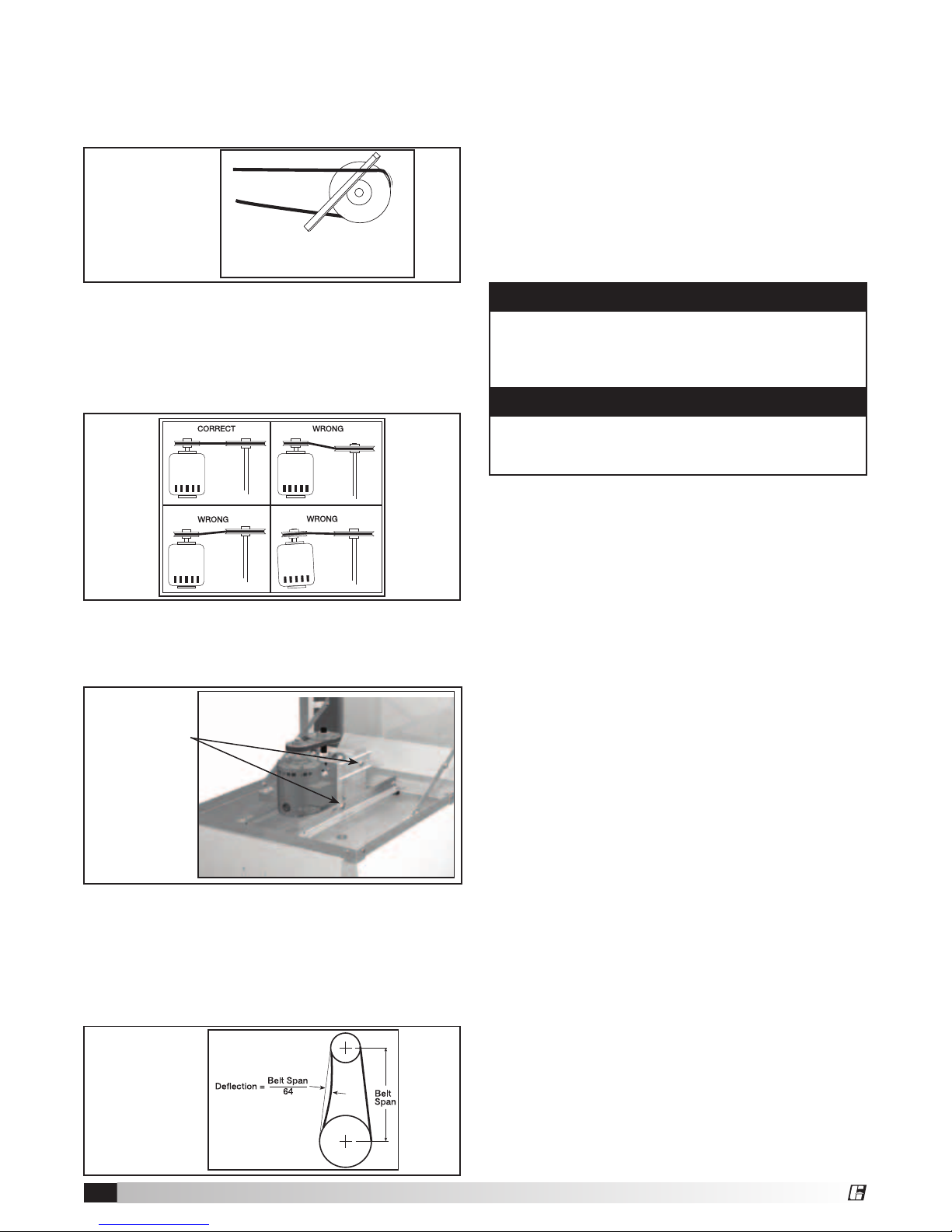 CORRECT

WRONG

WRONG

WRONG

Deflection = $\frac{\text{Belt Span}}{64}$

Belt Span