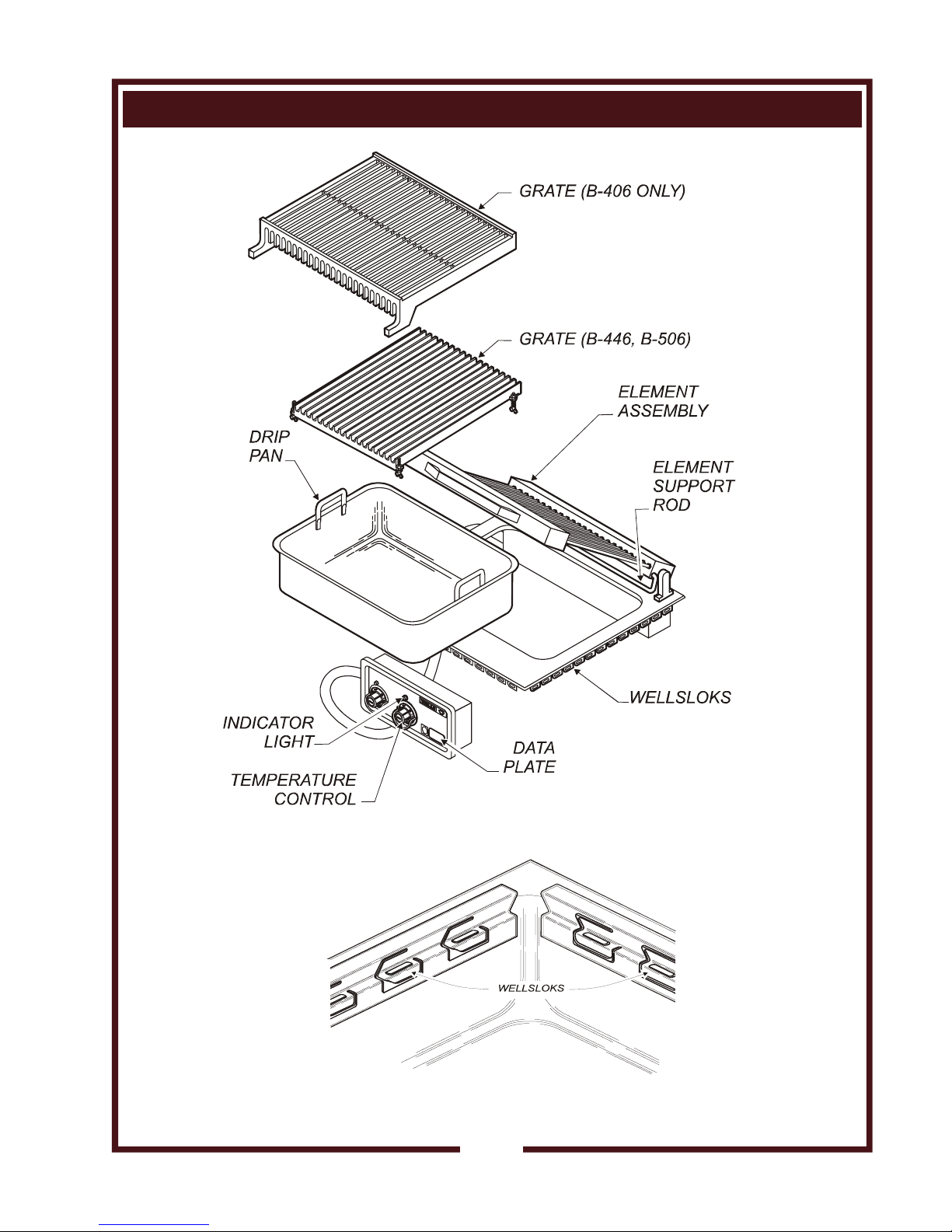 GRATE (B-406 ONLY)

GRATE (B-446, B-506)

ELEMENT ASSEMBLY

DRIP PAN

ELEMENT SUPPORT ROD

WELLSLOKS

INDICATOR LIGHT

DATA PLATE

TEMPERATURE CONTROL

WELLSLOKS